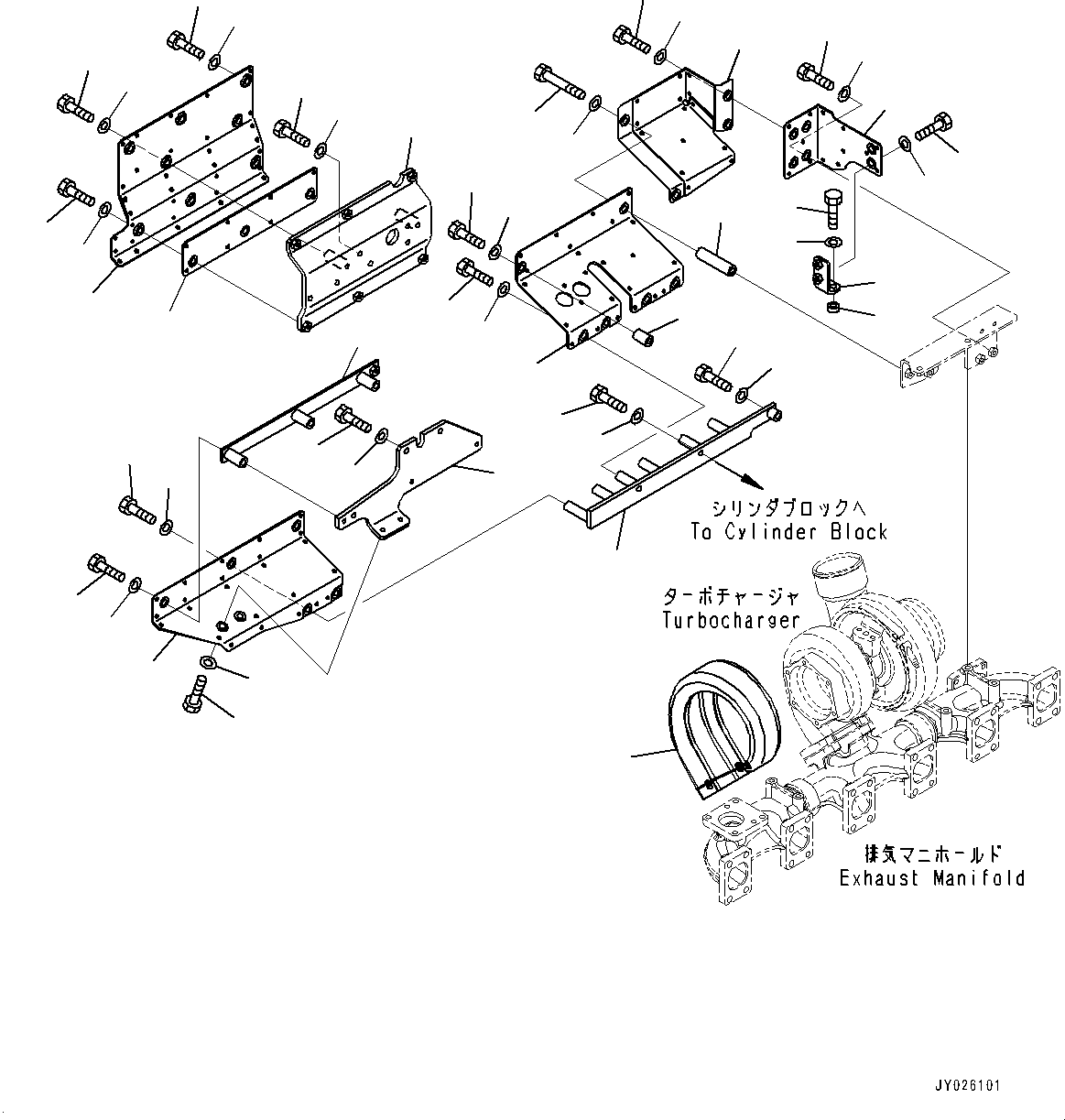 シリンダブロックへ
To Cylinder Block

ターボチャージャ
Turbocharger

排気マニホールド
Exhaust Manifold

JY026101