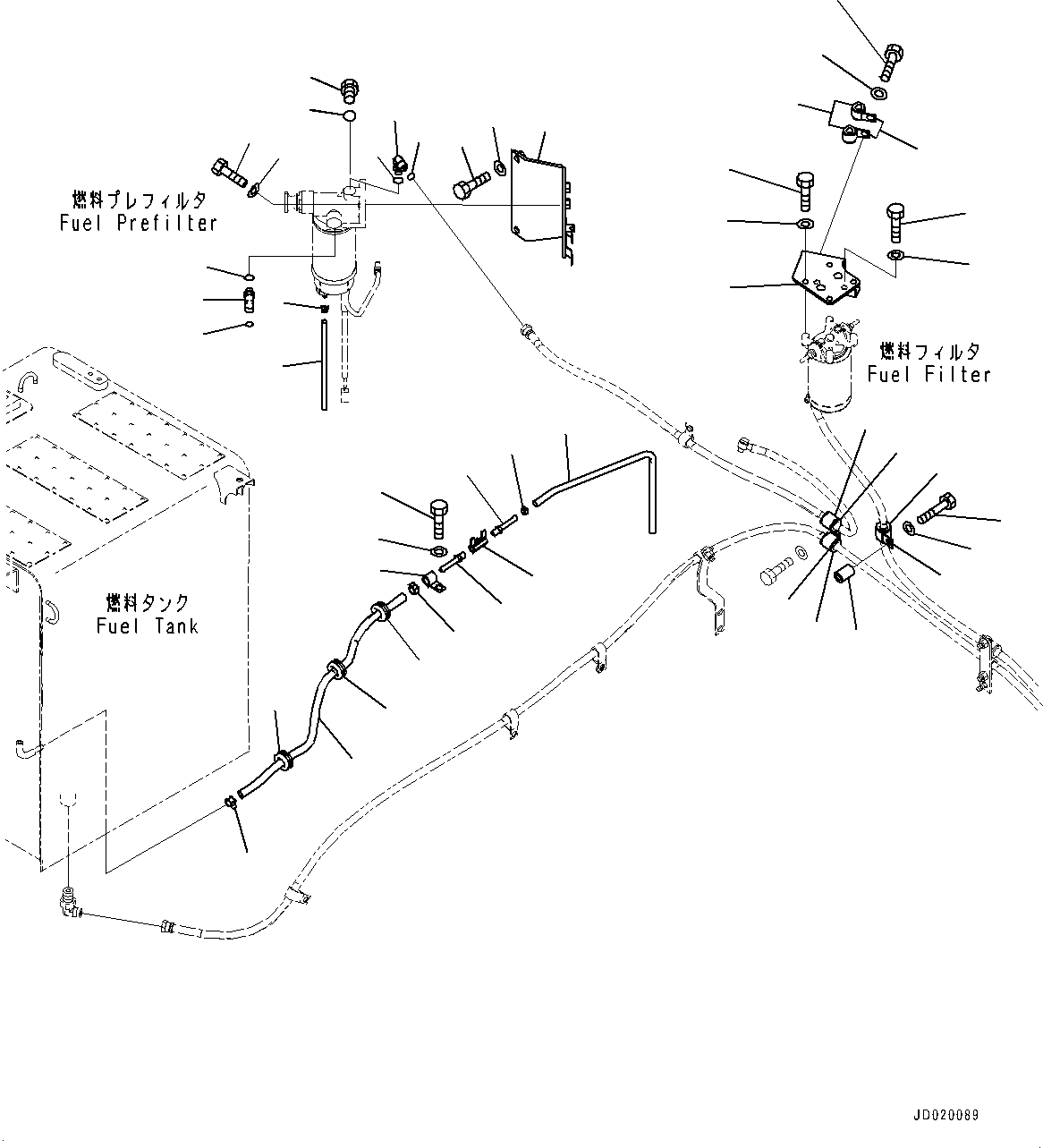 燃料プレフィルタ
Fuel Prefilter

燃料フィルタ
Fuel Filter

燃料タンク
Fuel Tank

JD020089