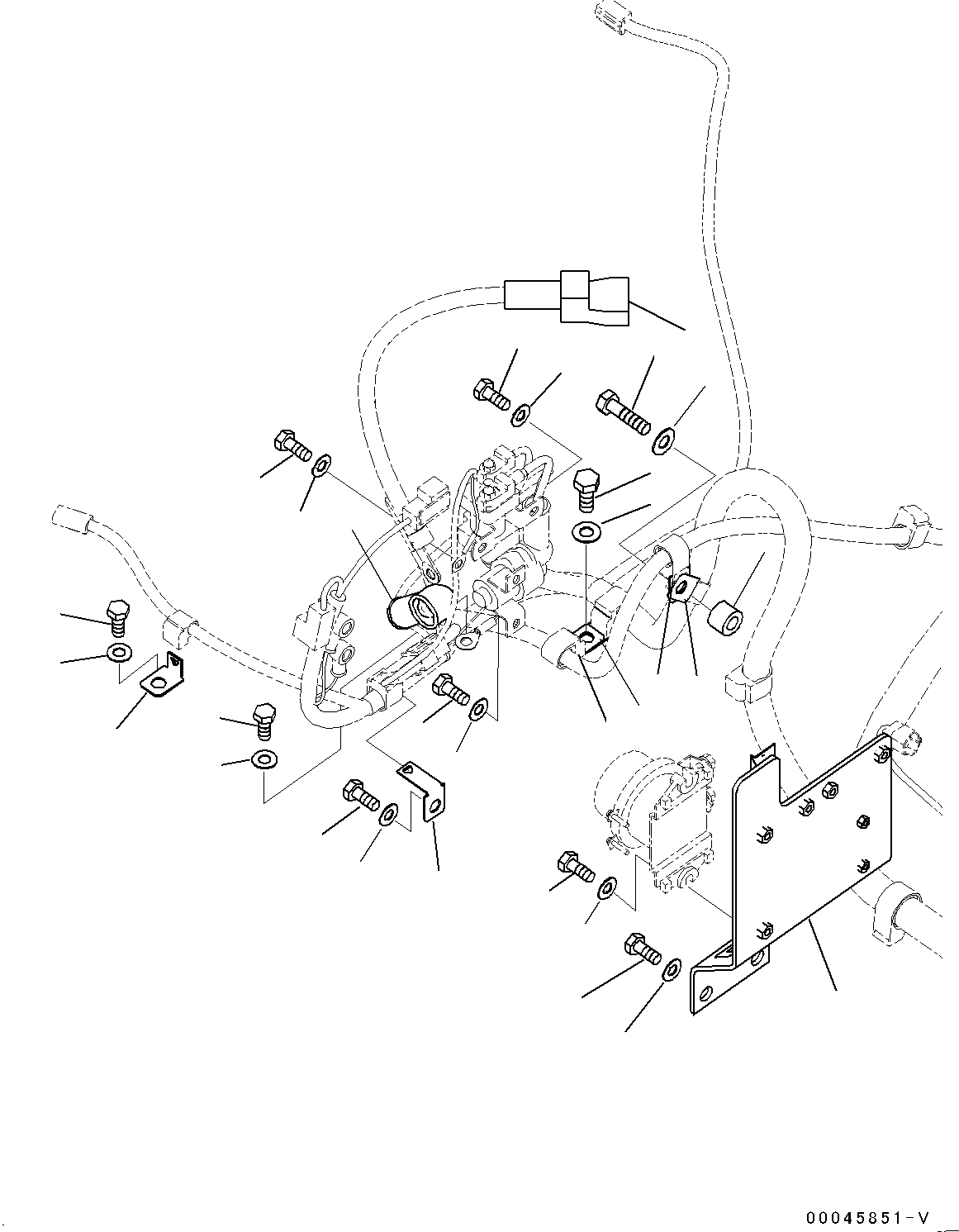 00045851-V