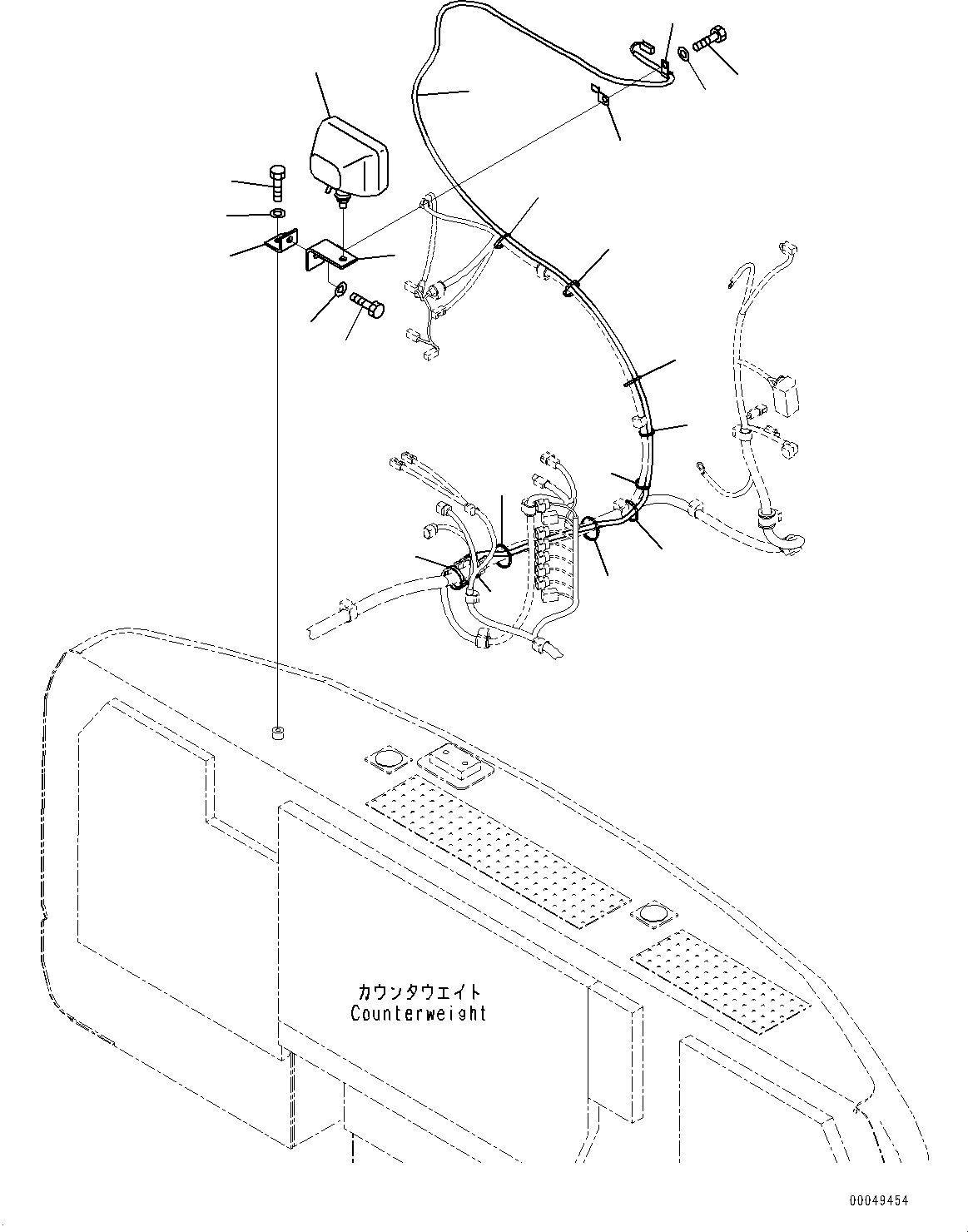 カウンタウエイト
Counterweight

00049454