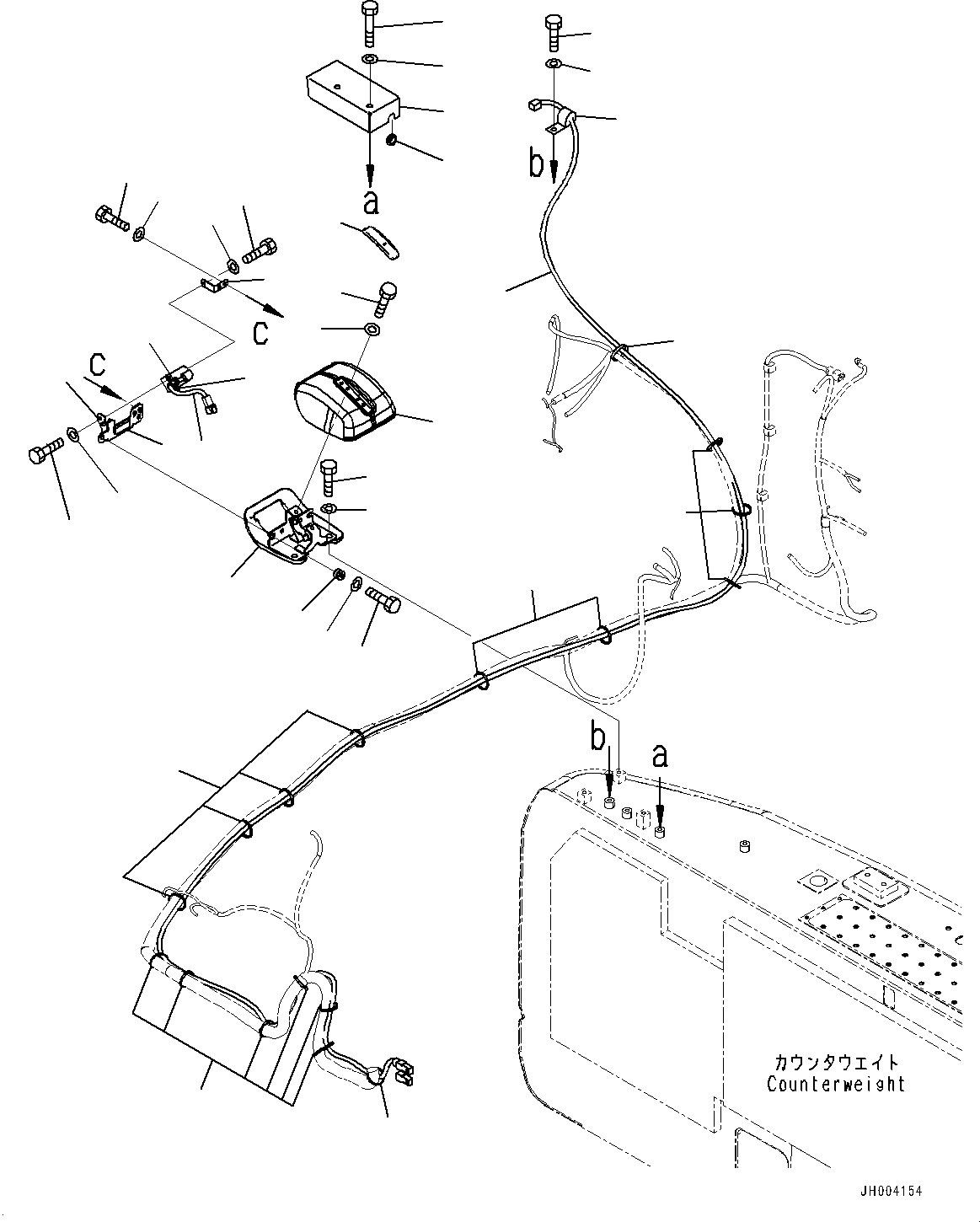 a
b
c
c
b
a
カウンタウエイト
Counterweight
JH004154