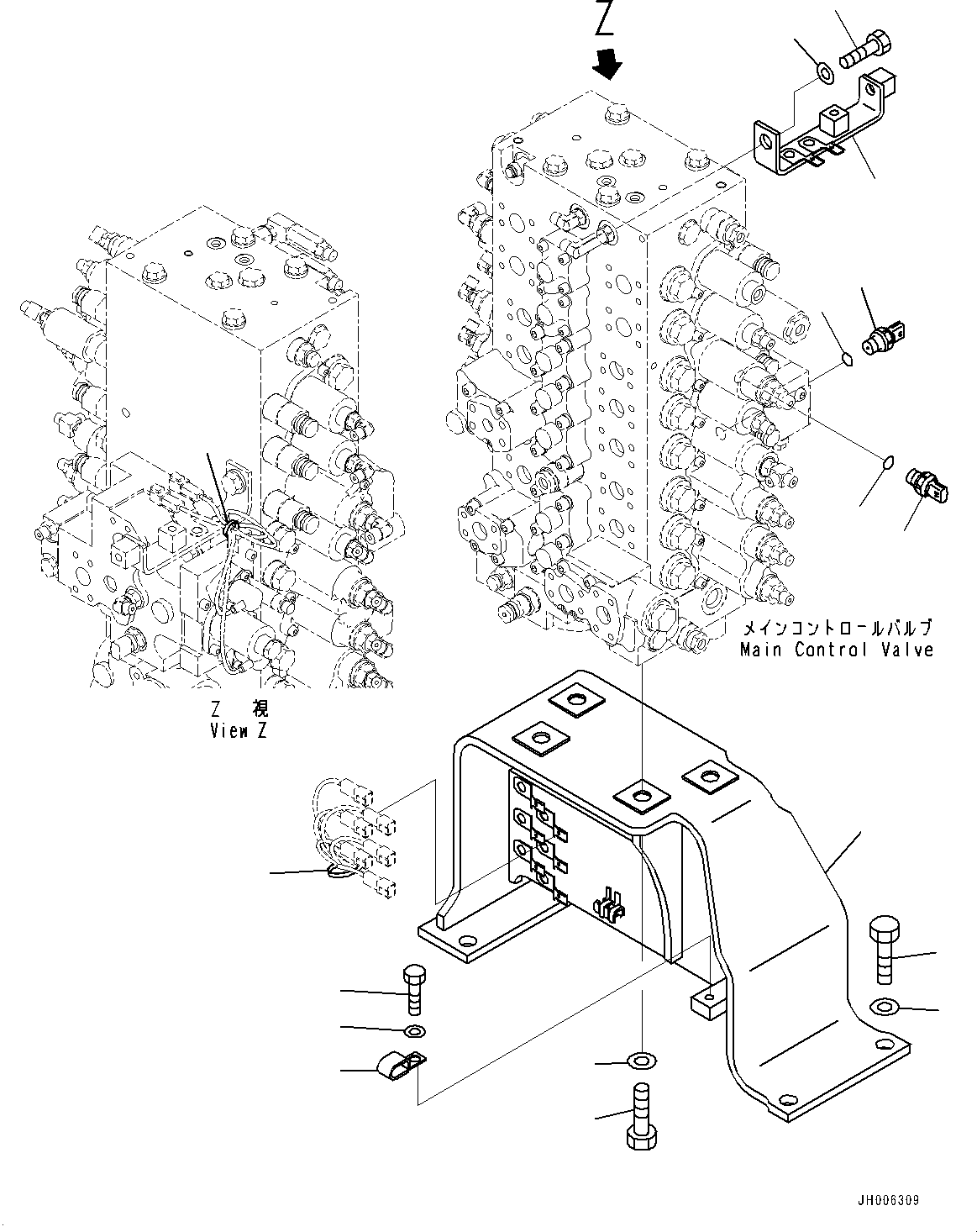 Z

メインコントロールバルブ
Main Control Valve

Z 視
View Z

JH006309