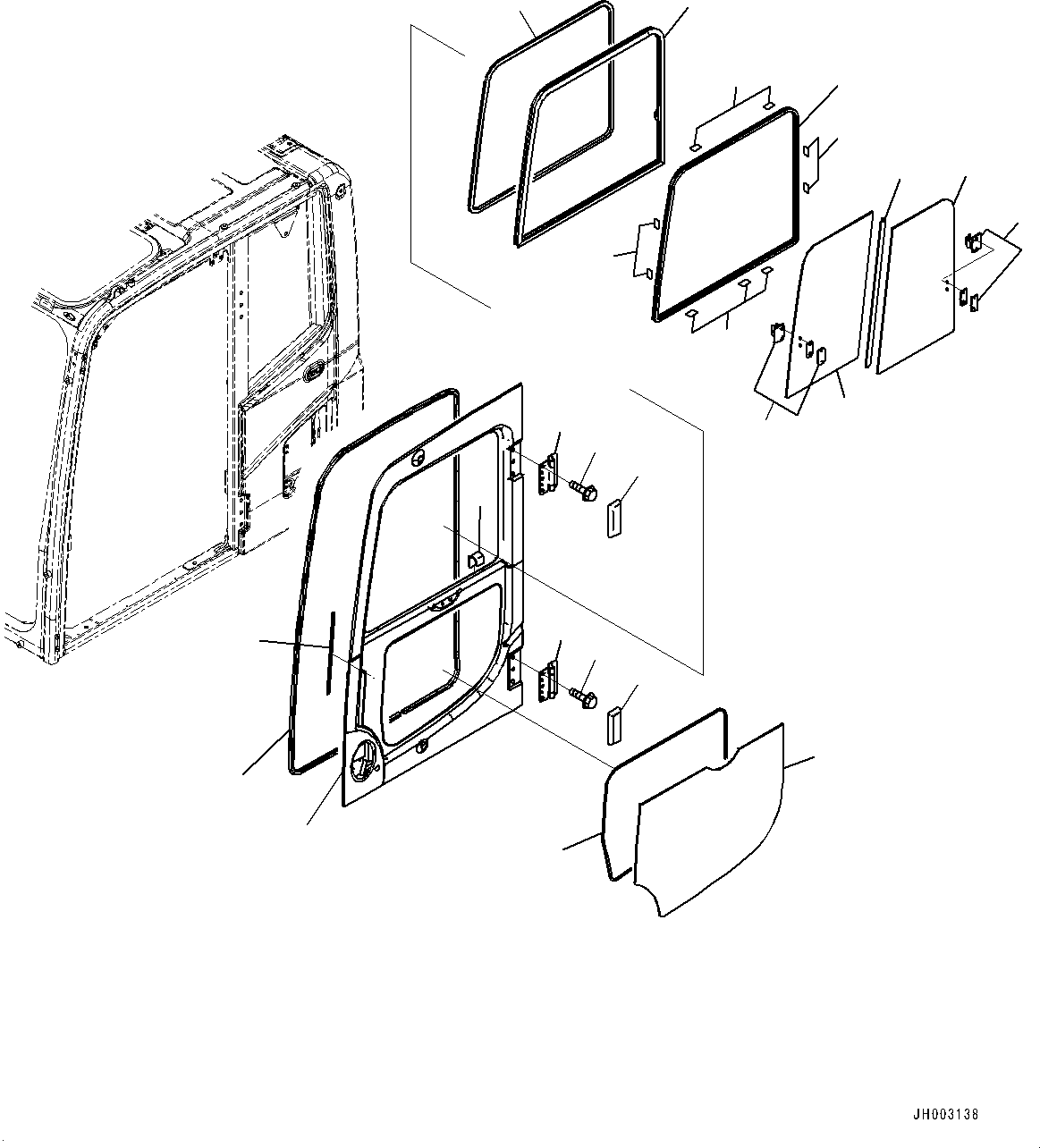 JH003138