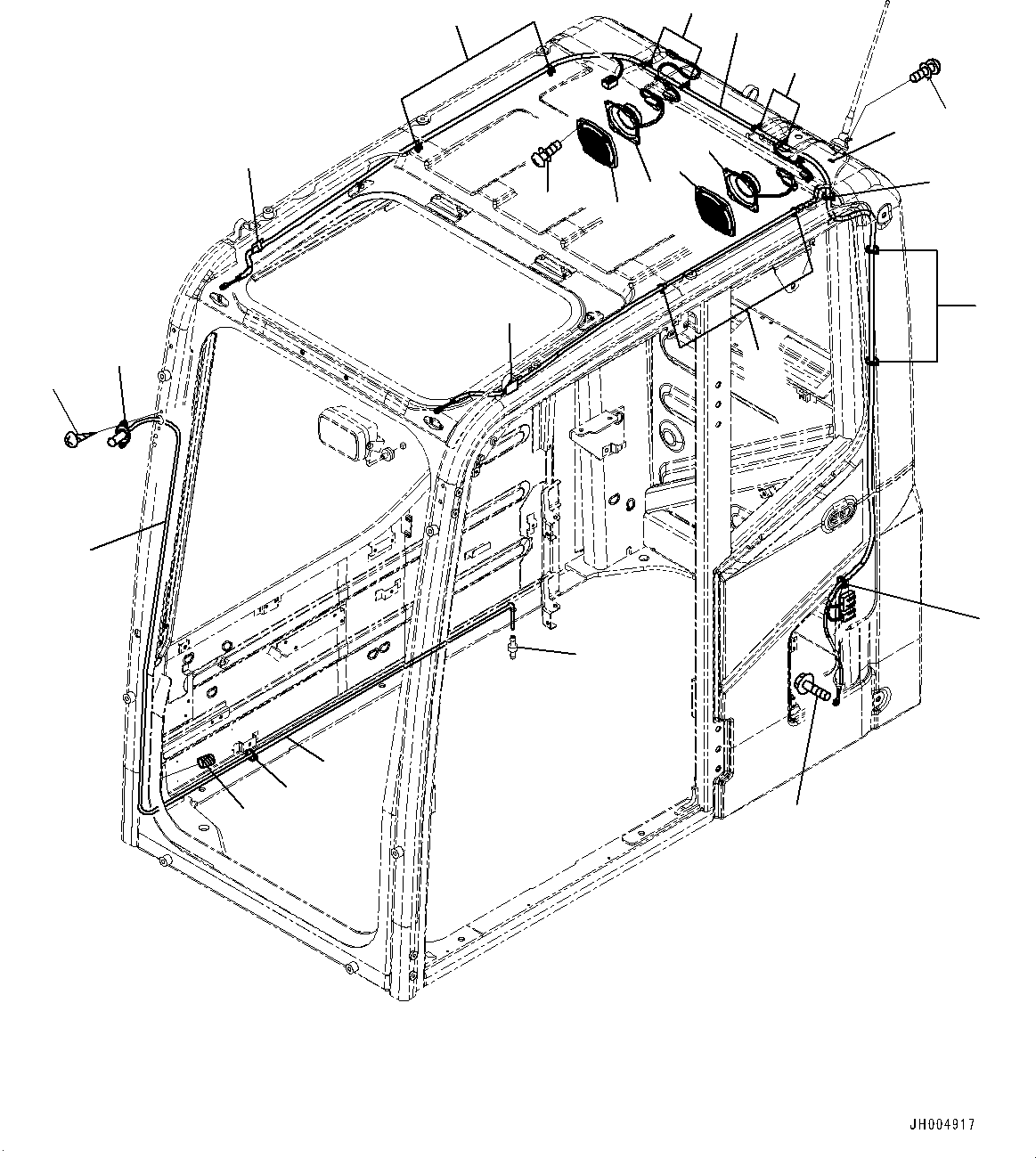 JH004917