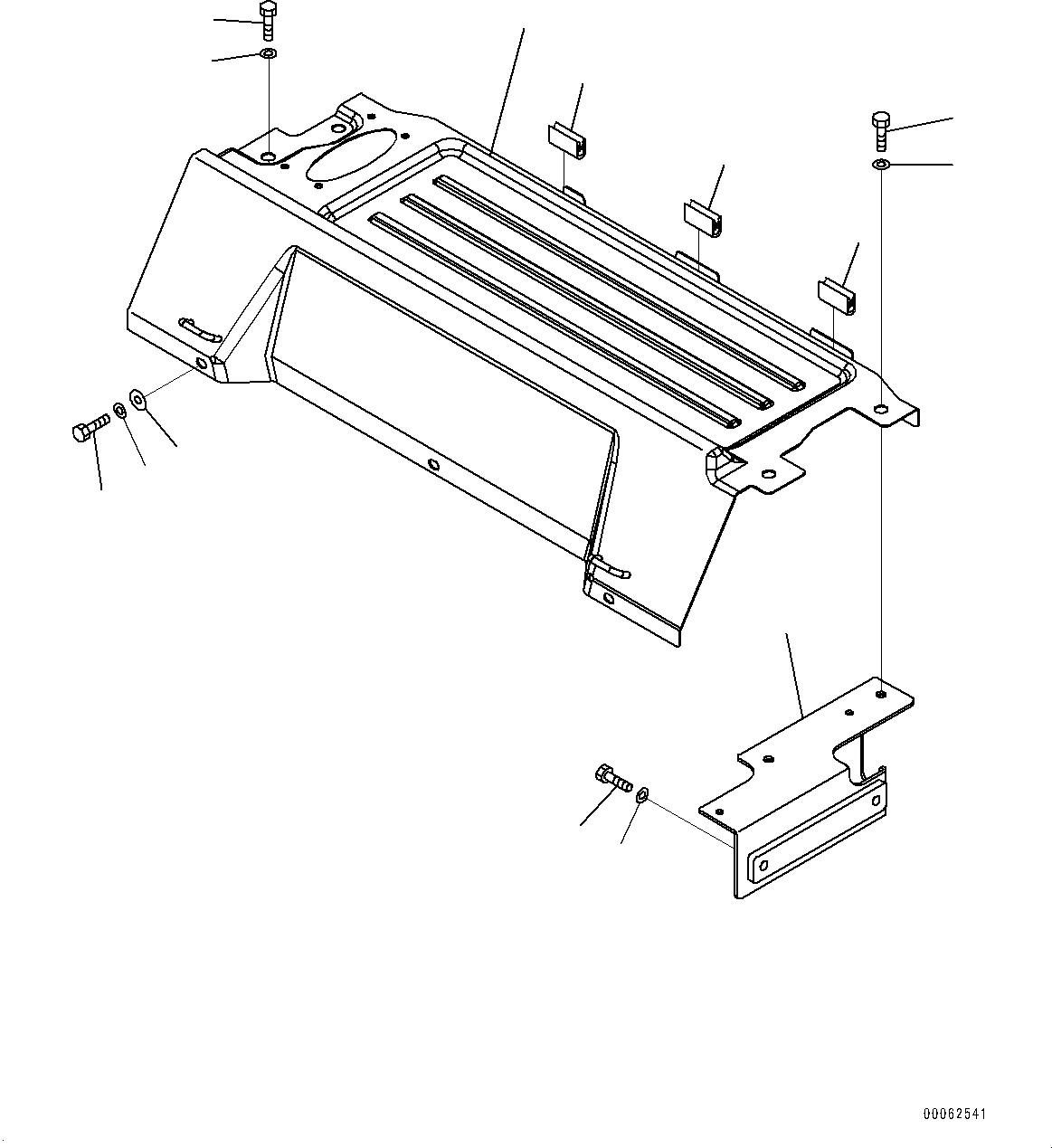 00062541