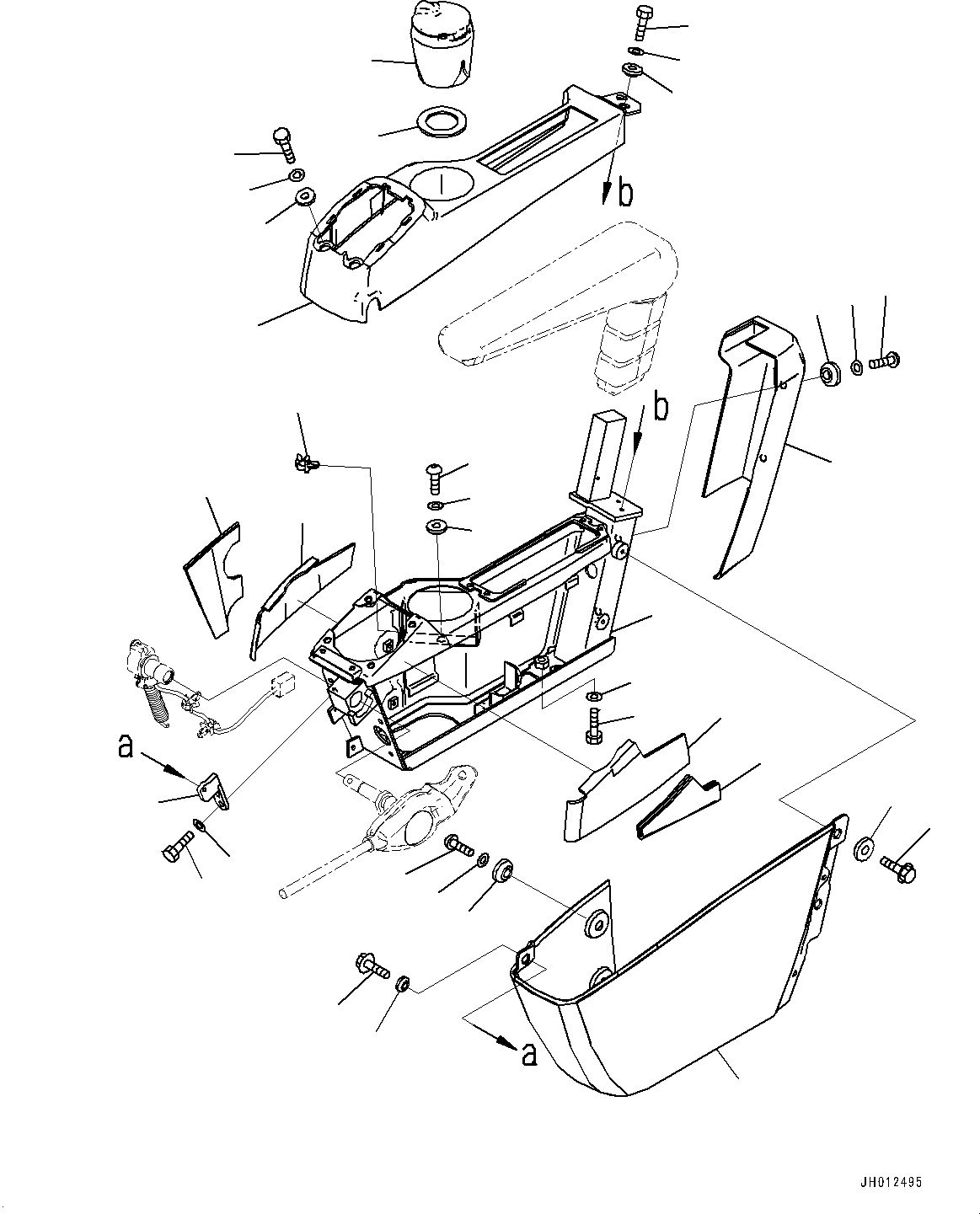 b
b
a
a
JH012495