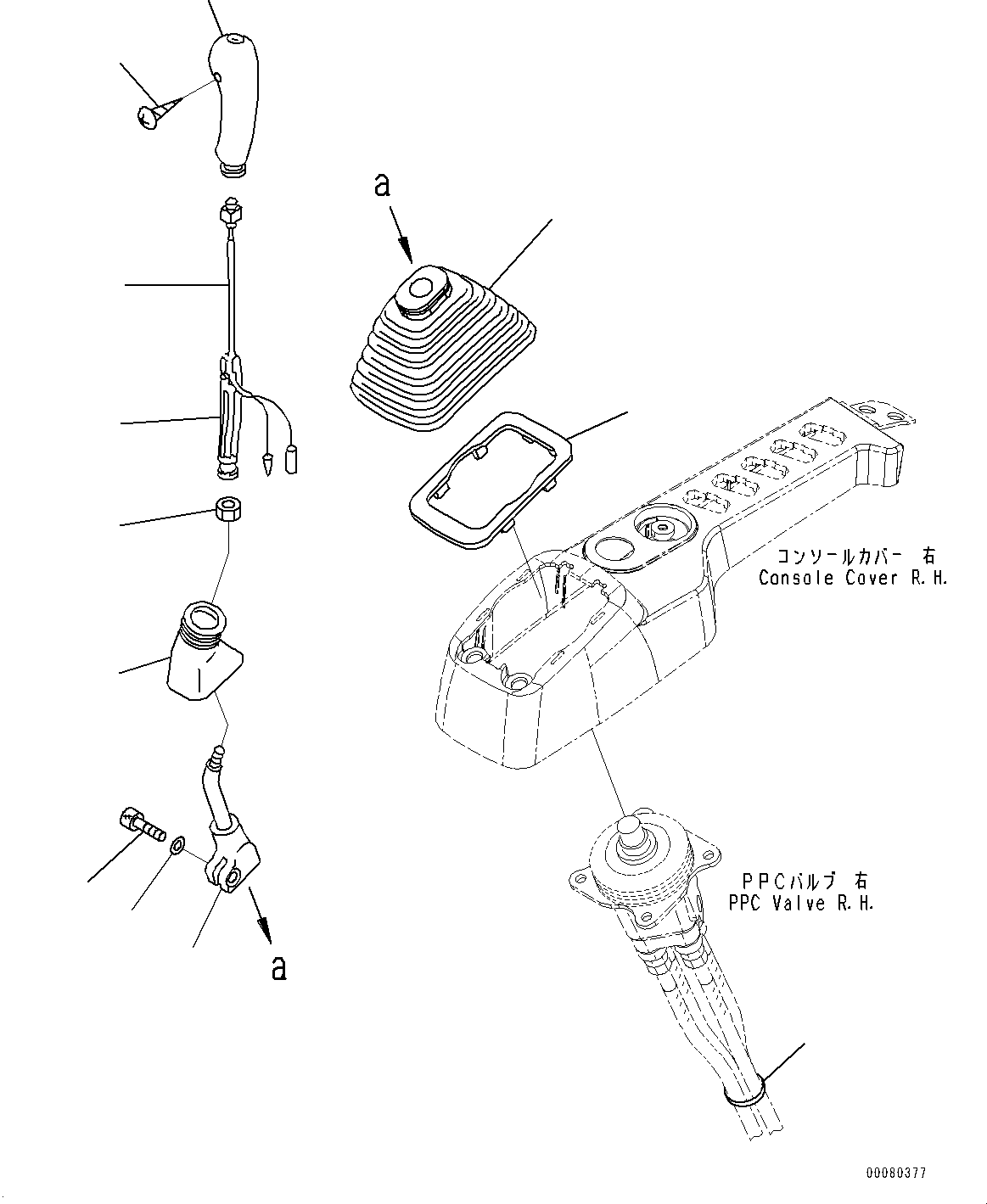 a

コンソールカバー 右
Console Cover R.H.

PPCバルブ 右
PPC Valve R.H.

a

00080377