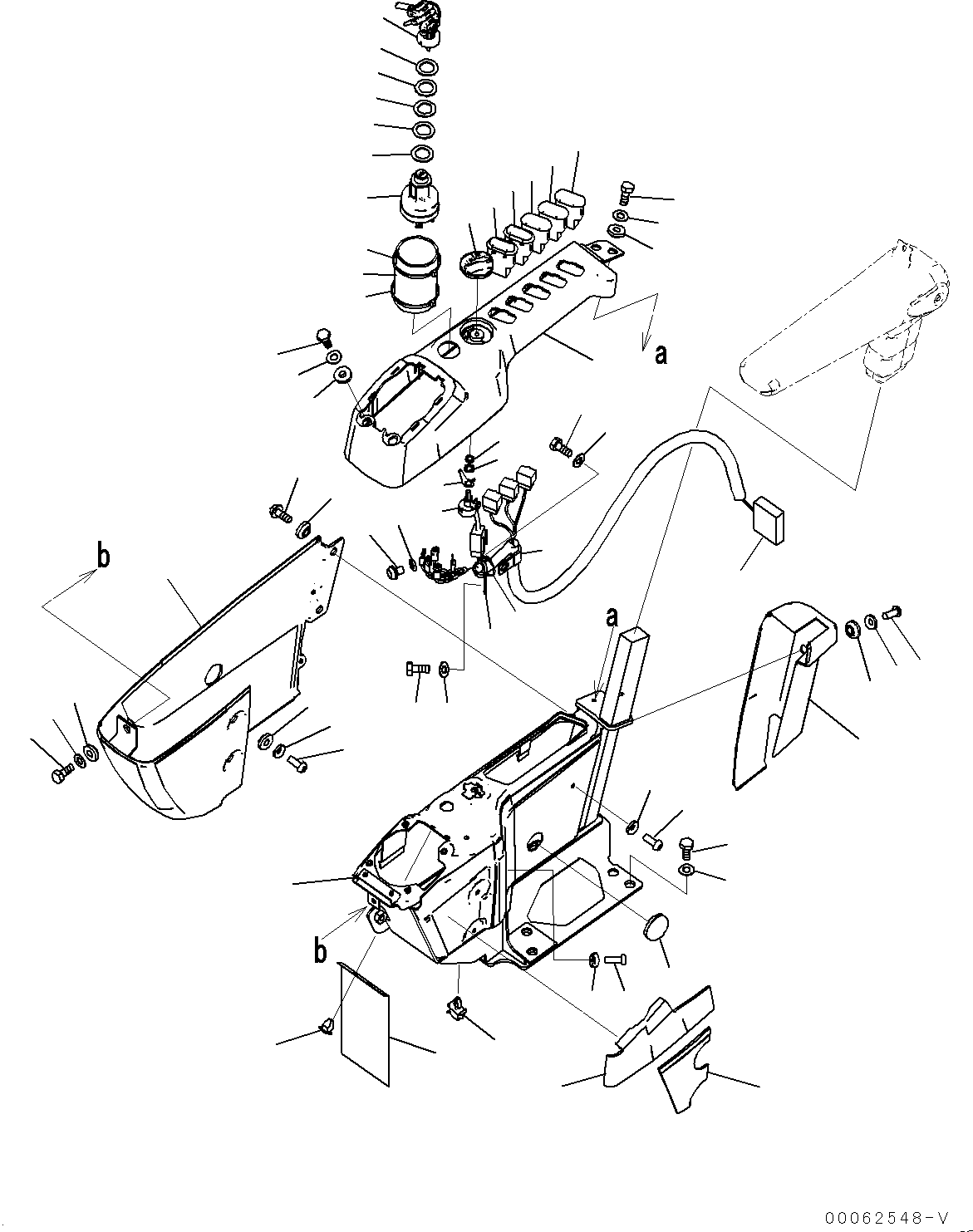 a

b

a

b

00062548-V