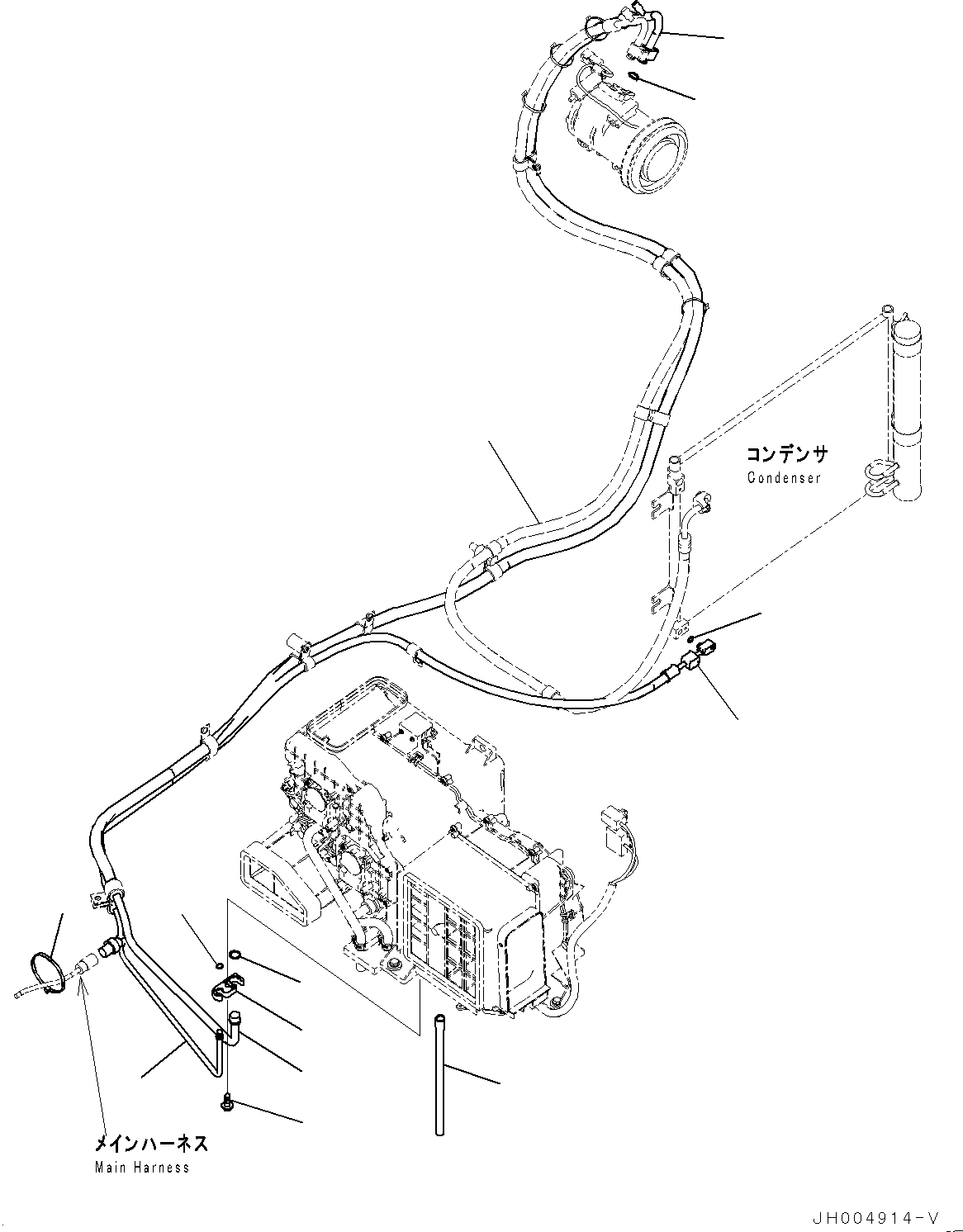 コンデンサ
Condenser

メインハーネス
Main Harness

JH004914-V