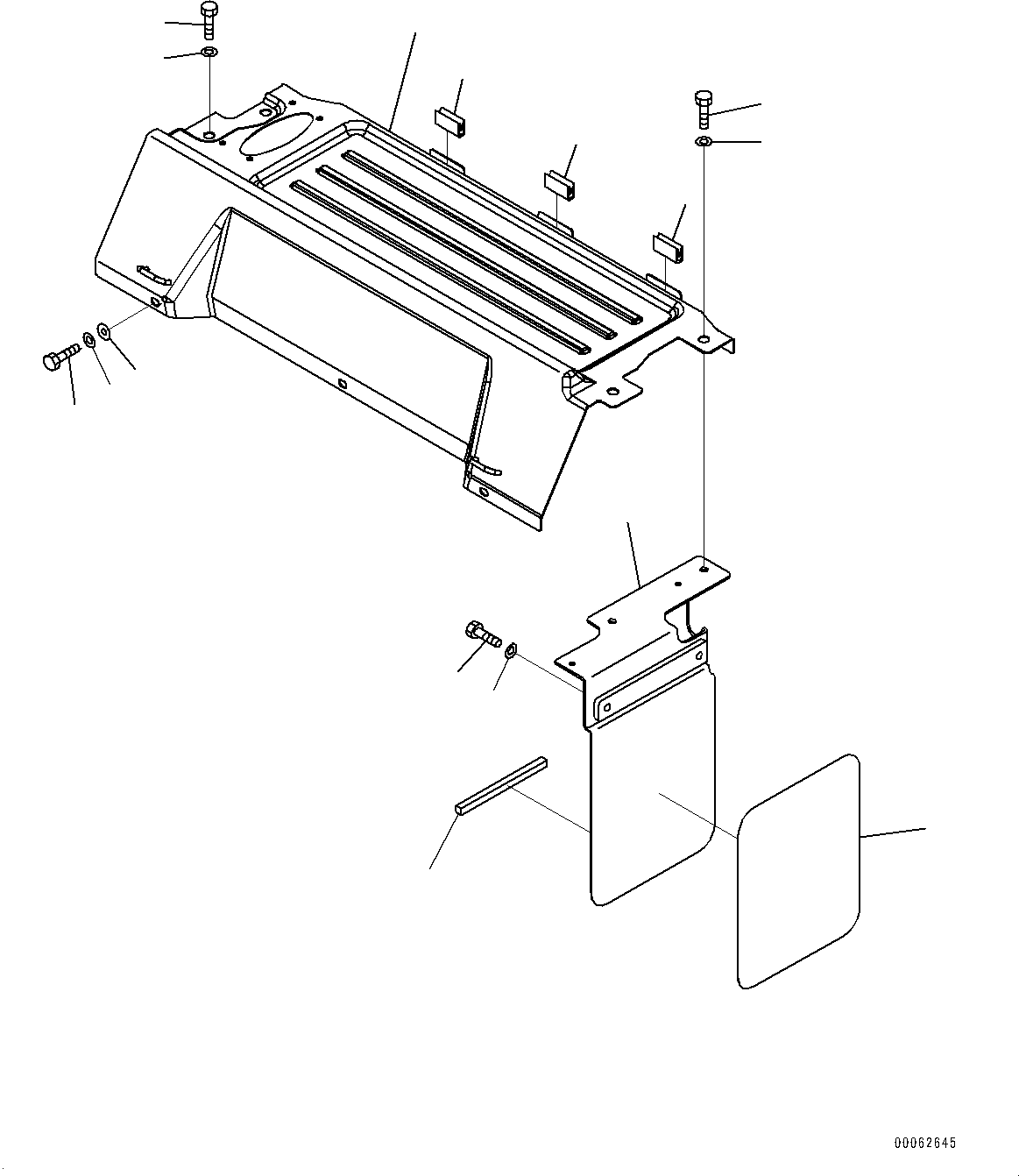 00062645