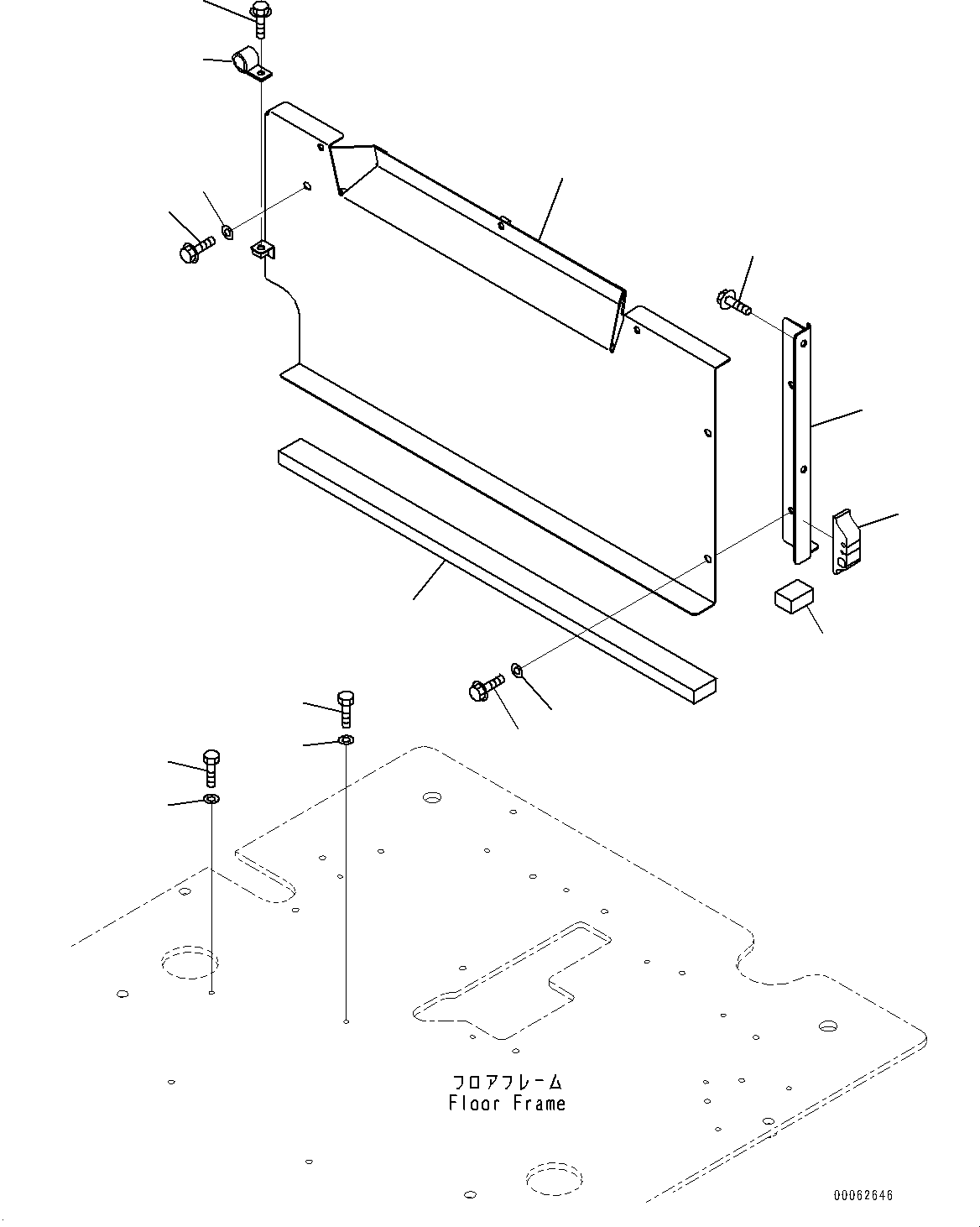 フロアフレーム
Floor Frame

00062646