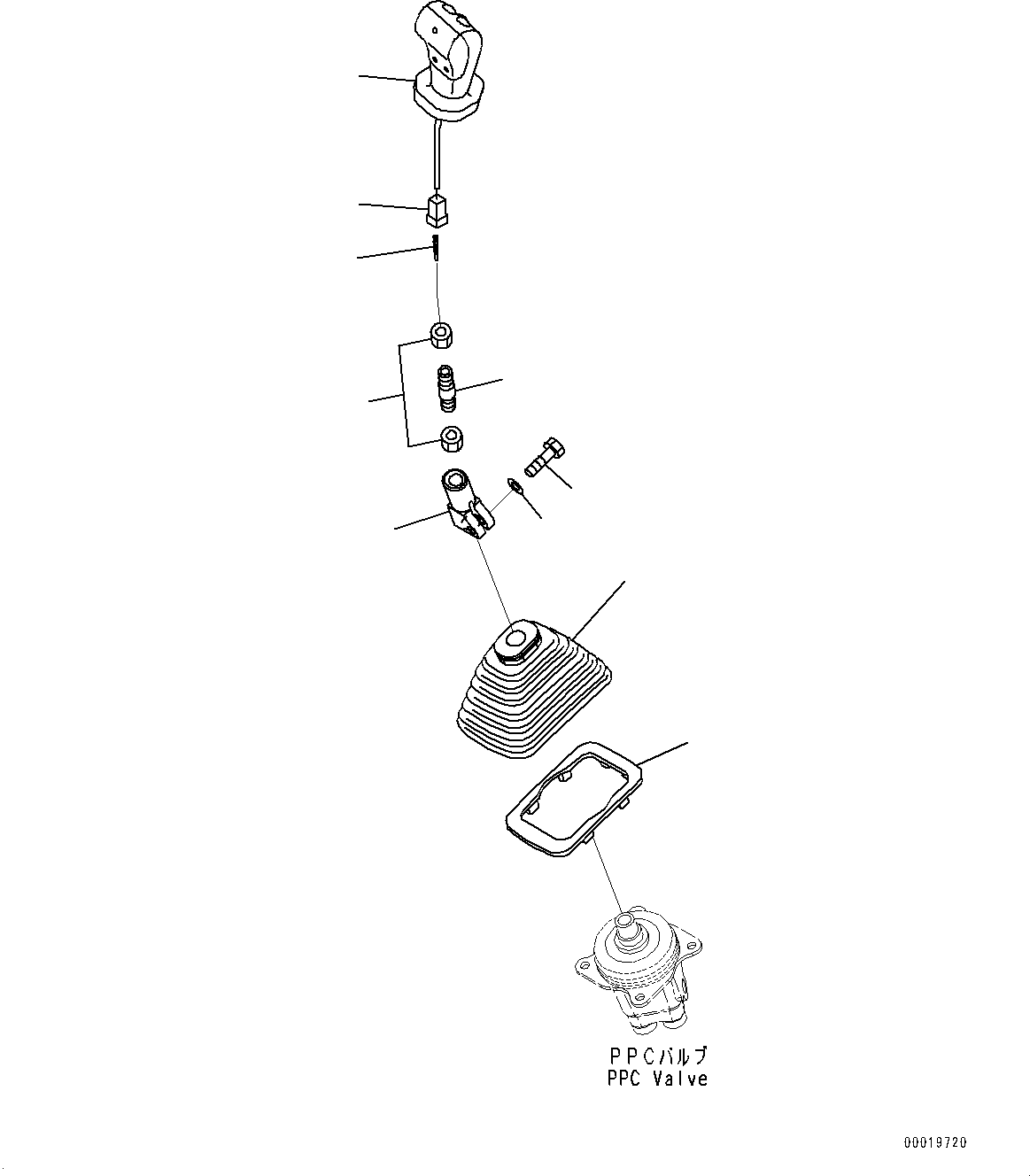 PPCバルブ
PPC Valve

00019720