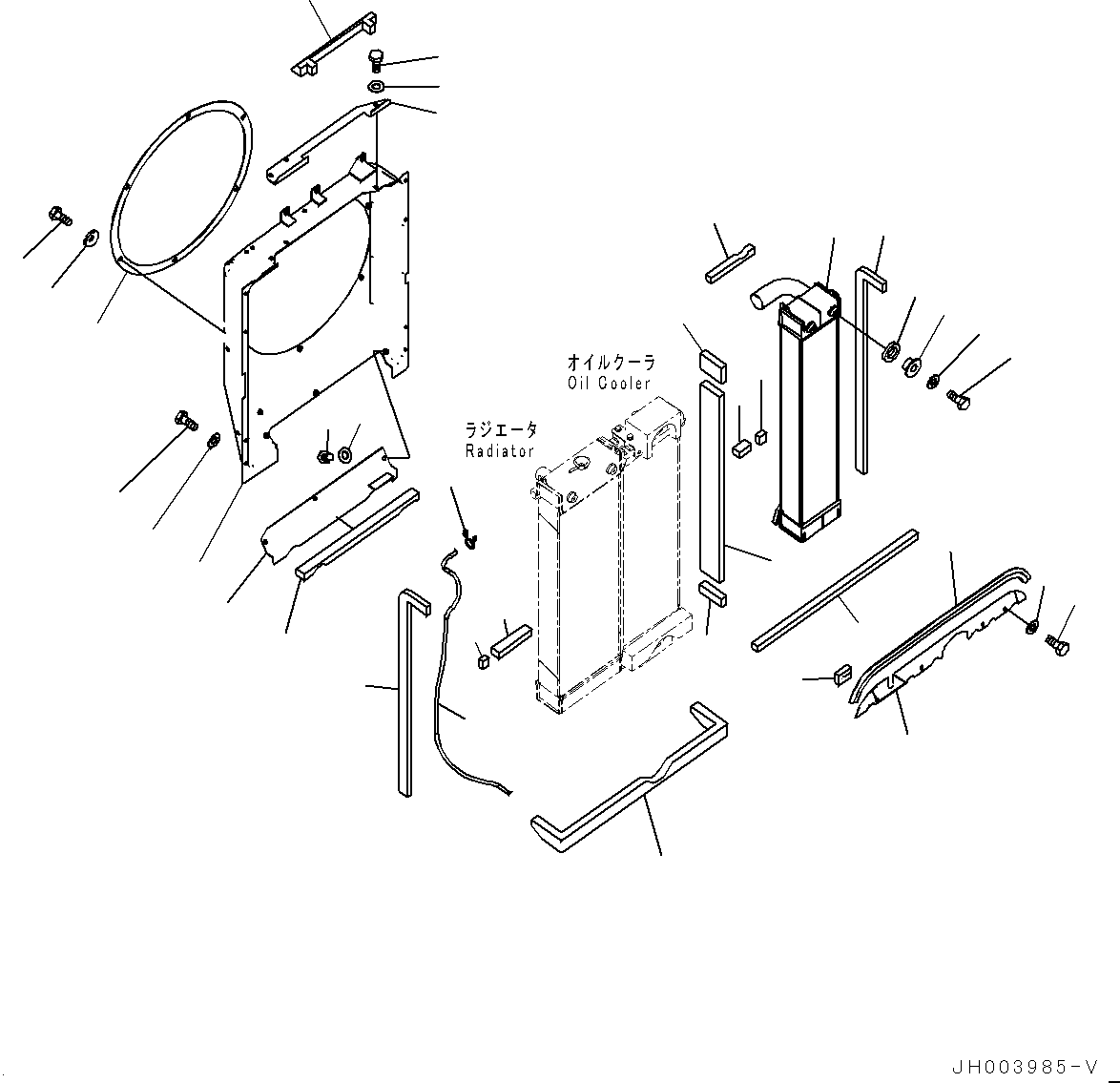 オイルクーラ
Oil Cooler

ラジエータ
Radiator

JH003985-V