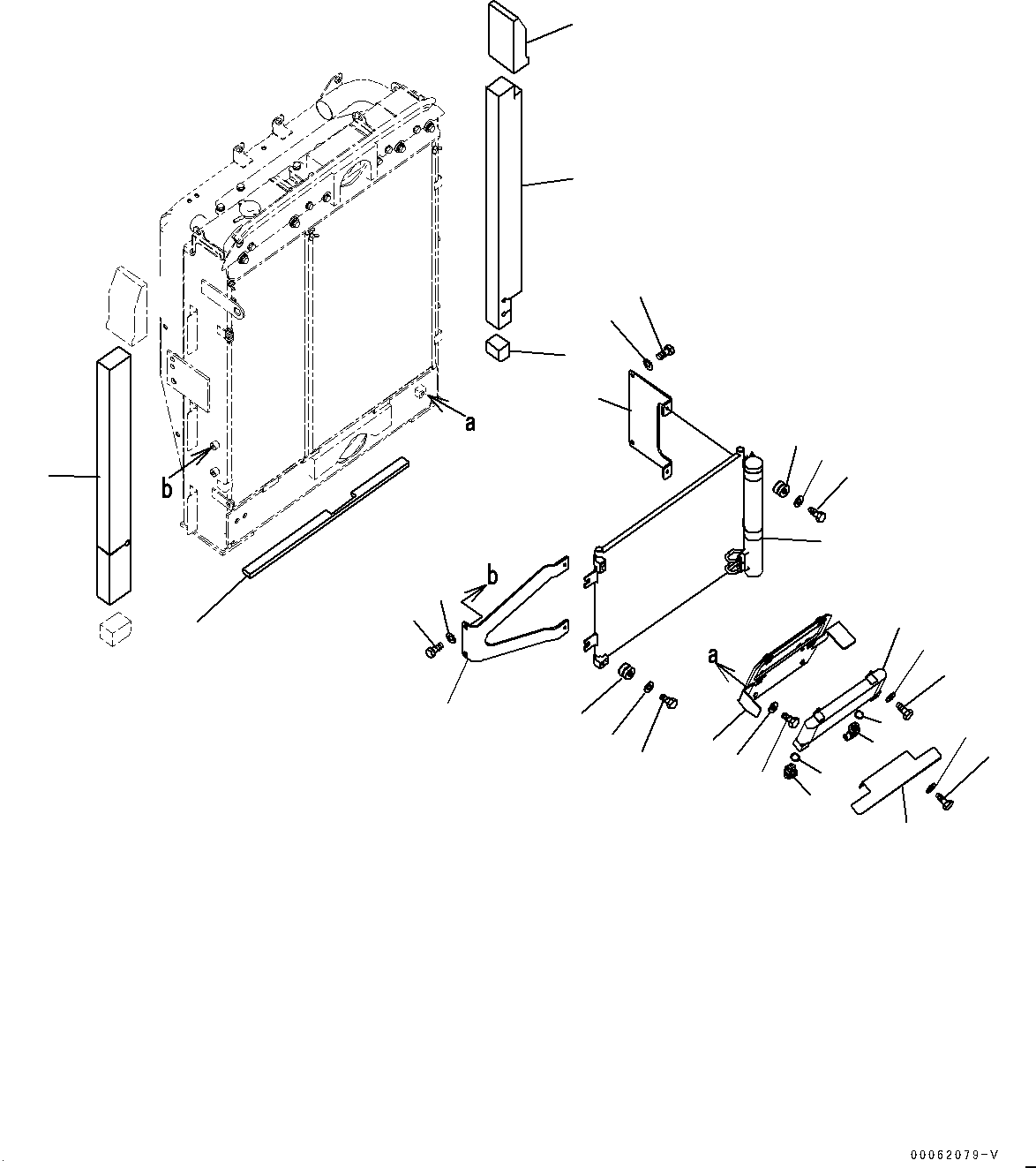 a

b

b

a

00062079-V