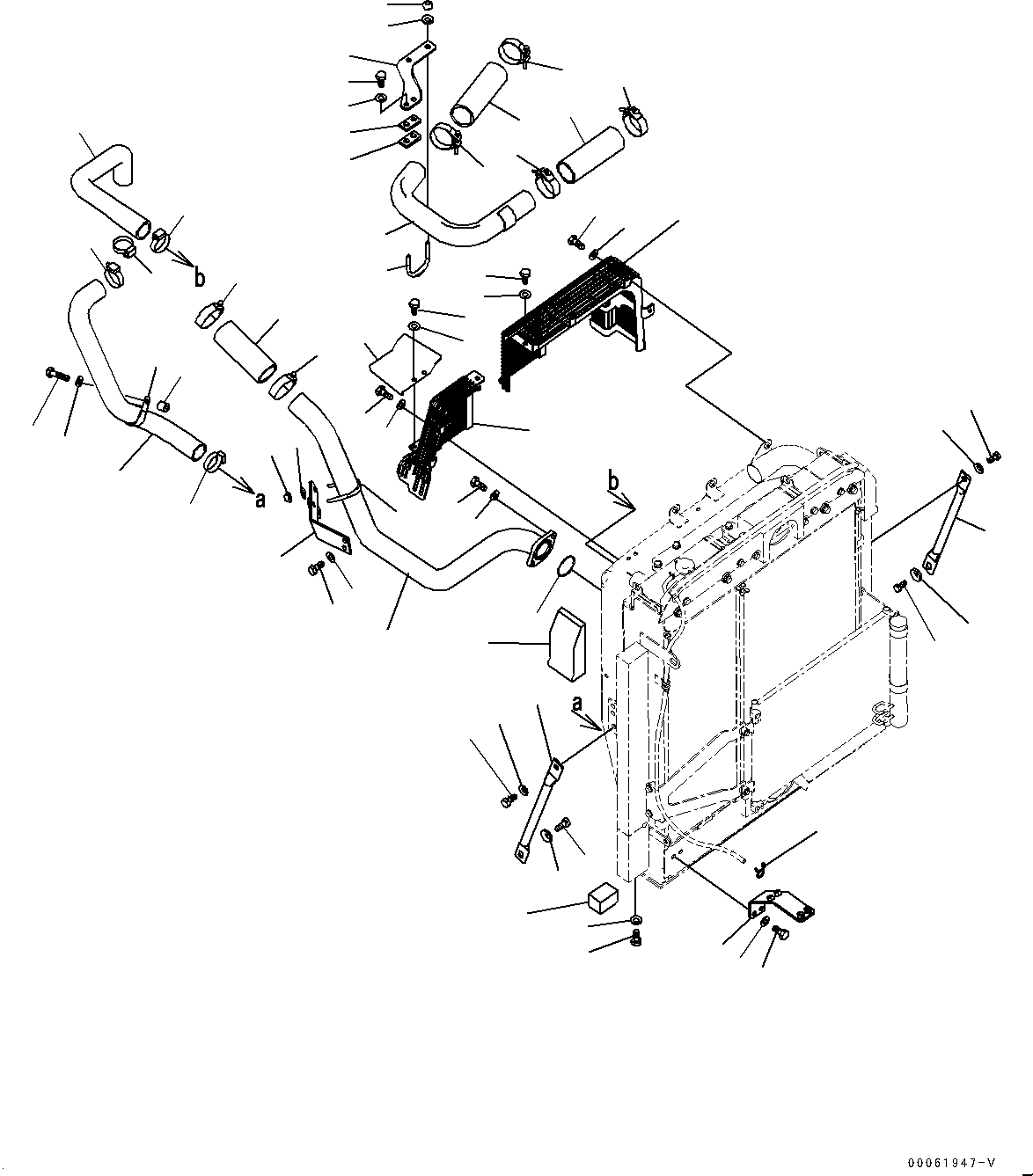 b
a
b
a
00061947-V