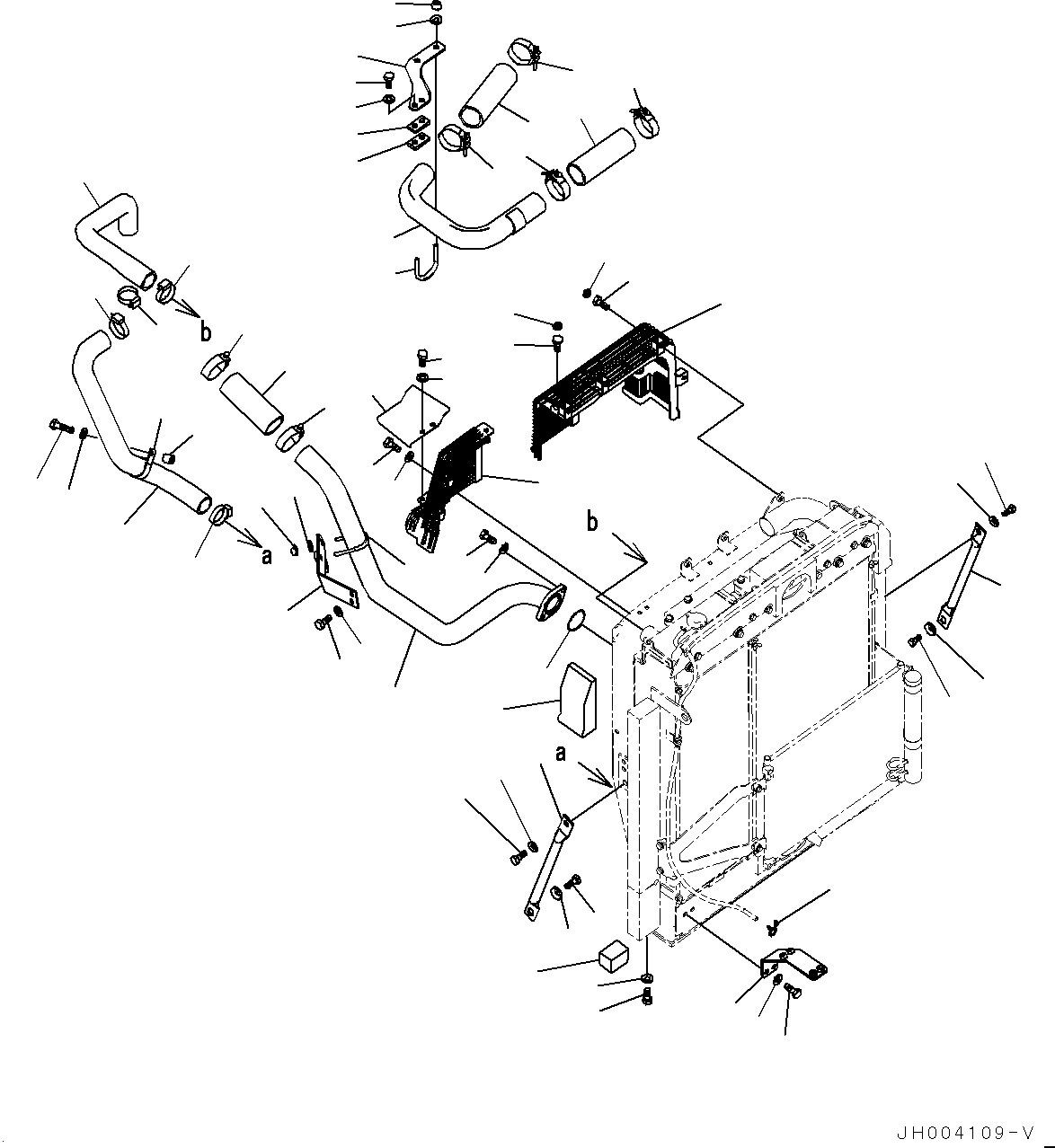 b
a
b
a
JH004109-V