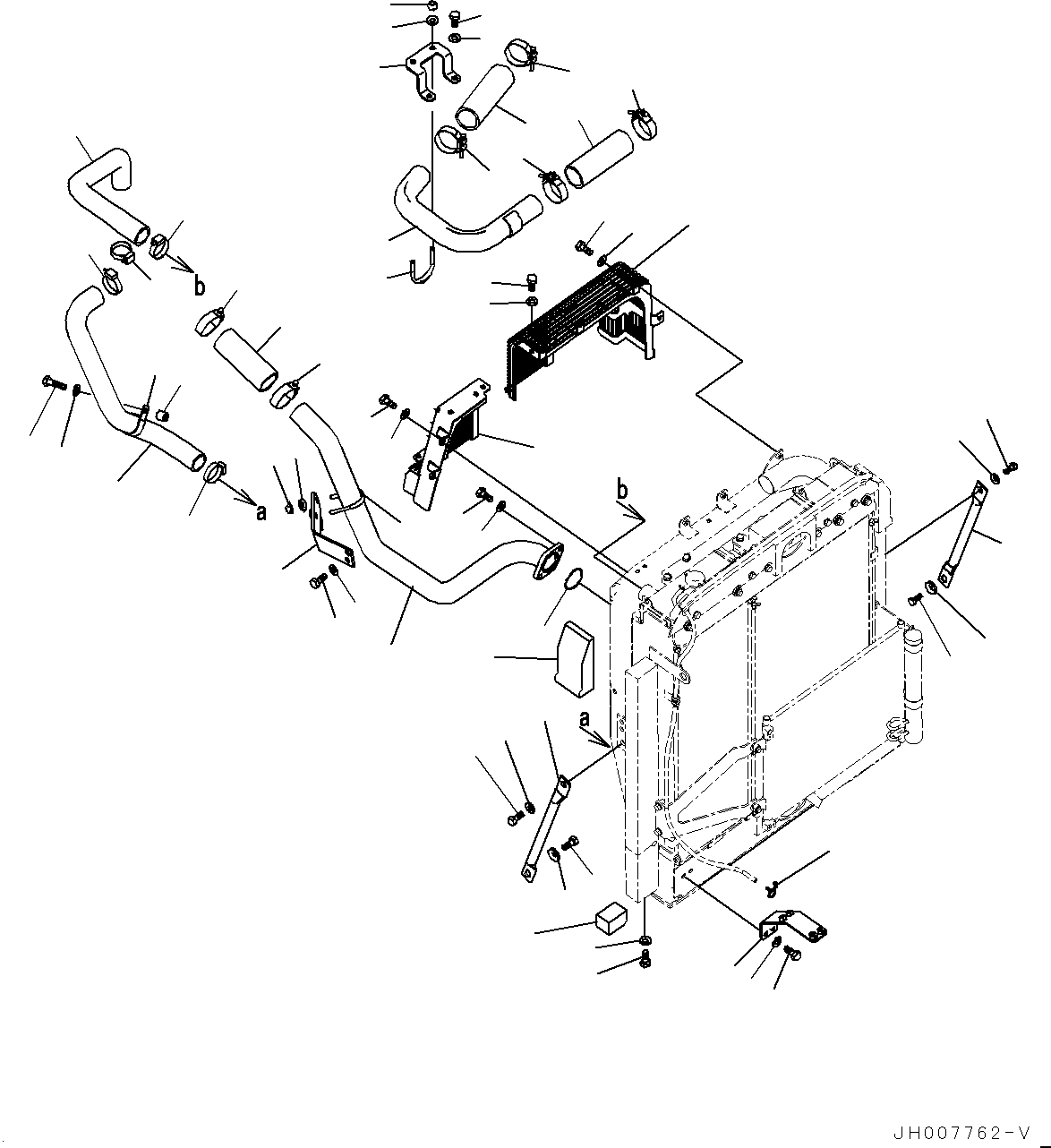 b
a
b
a
JH007762-V