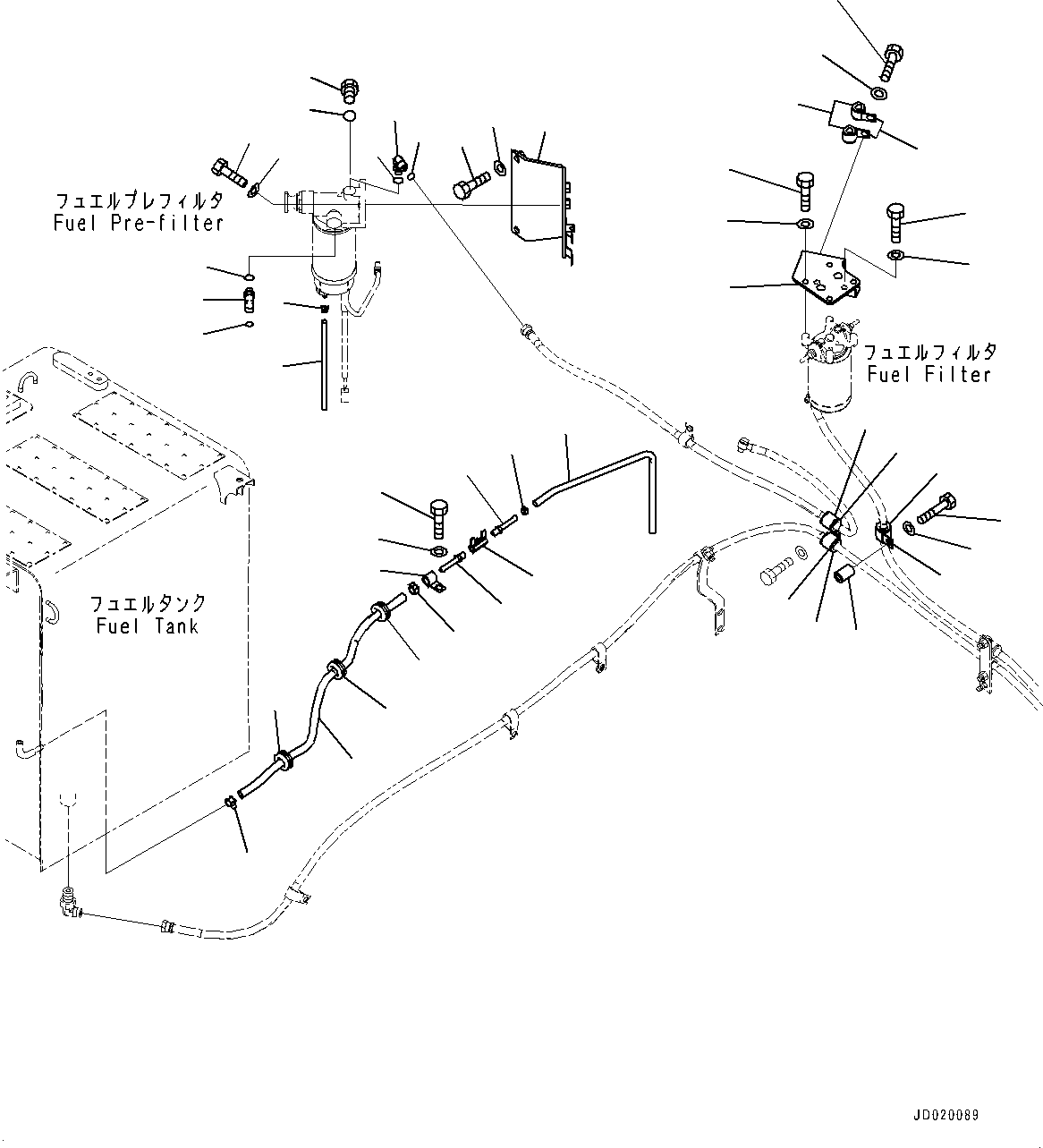 フュエルプレフィルタ
Fuel Pre-filter

フュエルフィルタ
Fuel Filter

フュエルタンク
Fuel Tank

JD020089