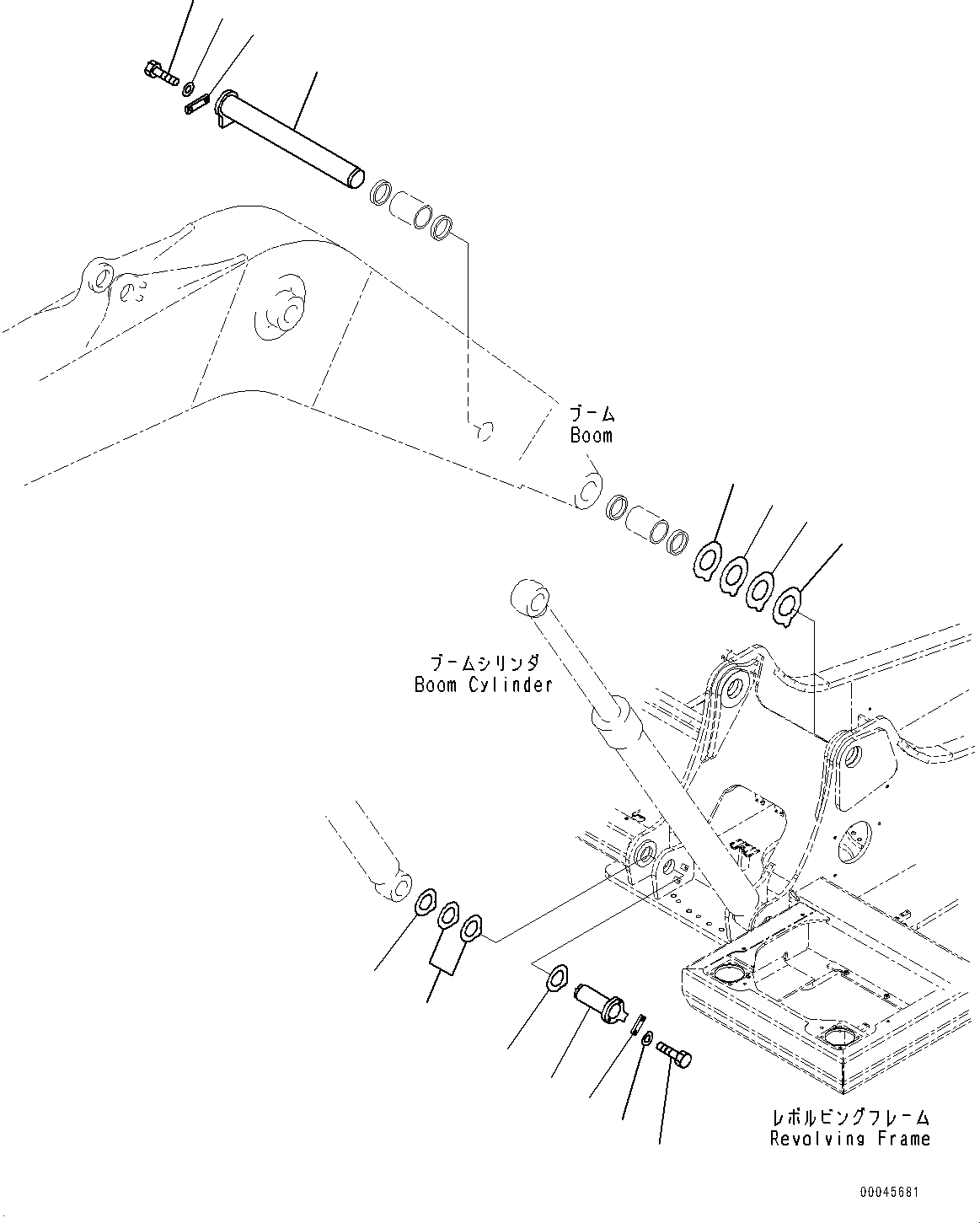 ブーム
Boom

ブームシリンダ
Boom Cylinder

レボルビングフレーム
Revolving Frame

00045681