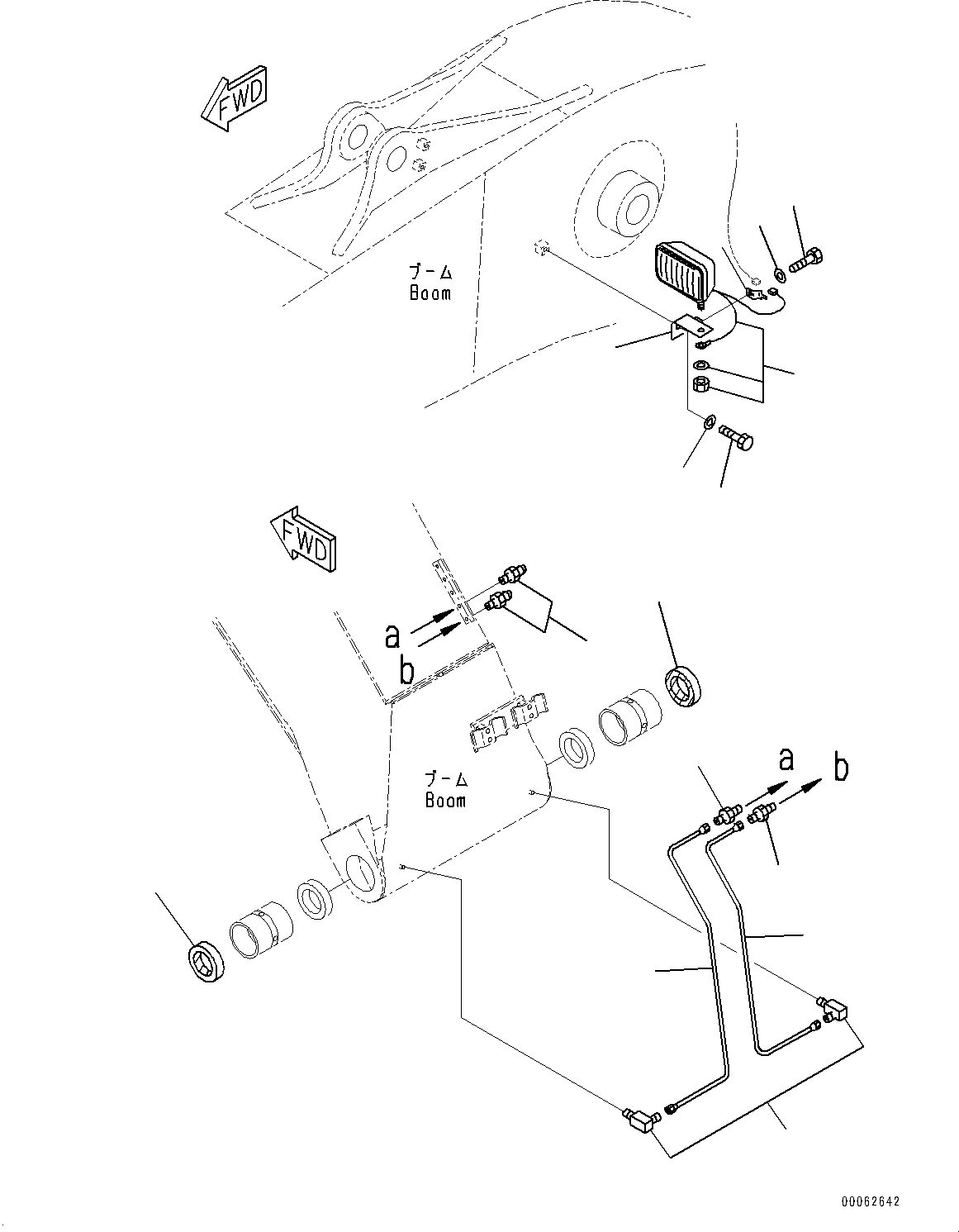 FWD

ブーム
Boom

FWD

a
b

ブーム
Boom

a
b

00062642