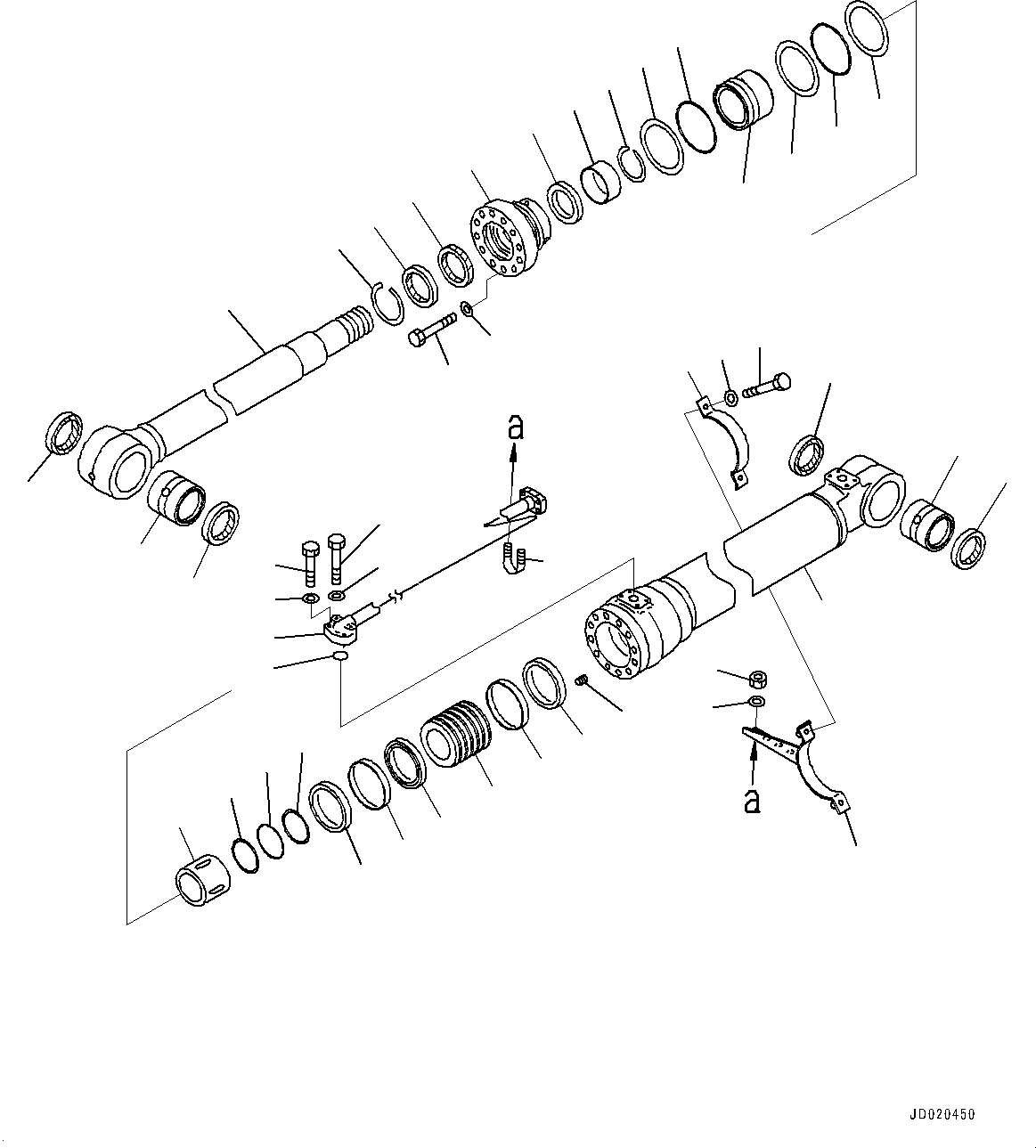 a

a

JD020450