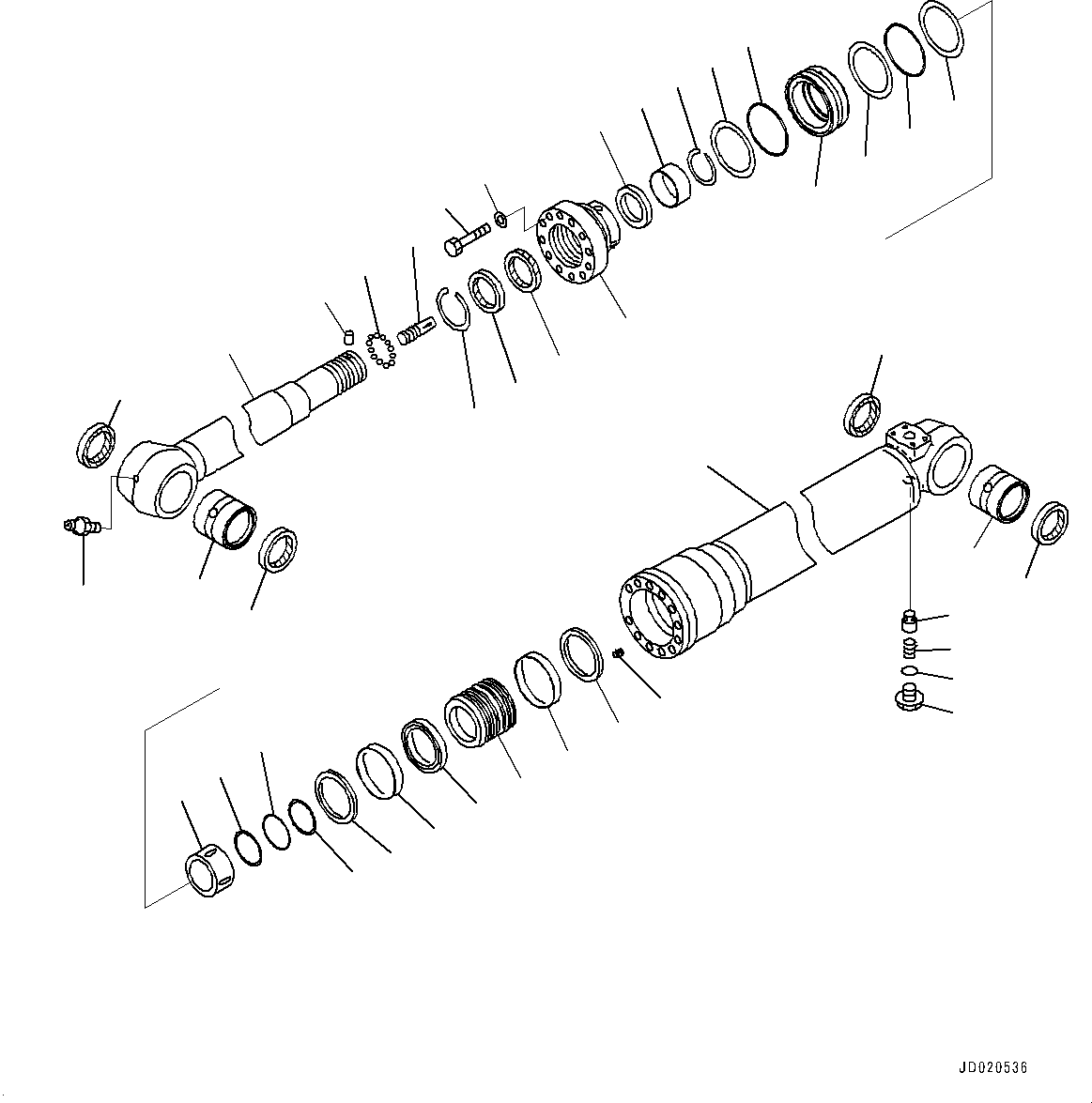 JD020536