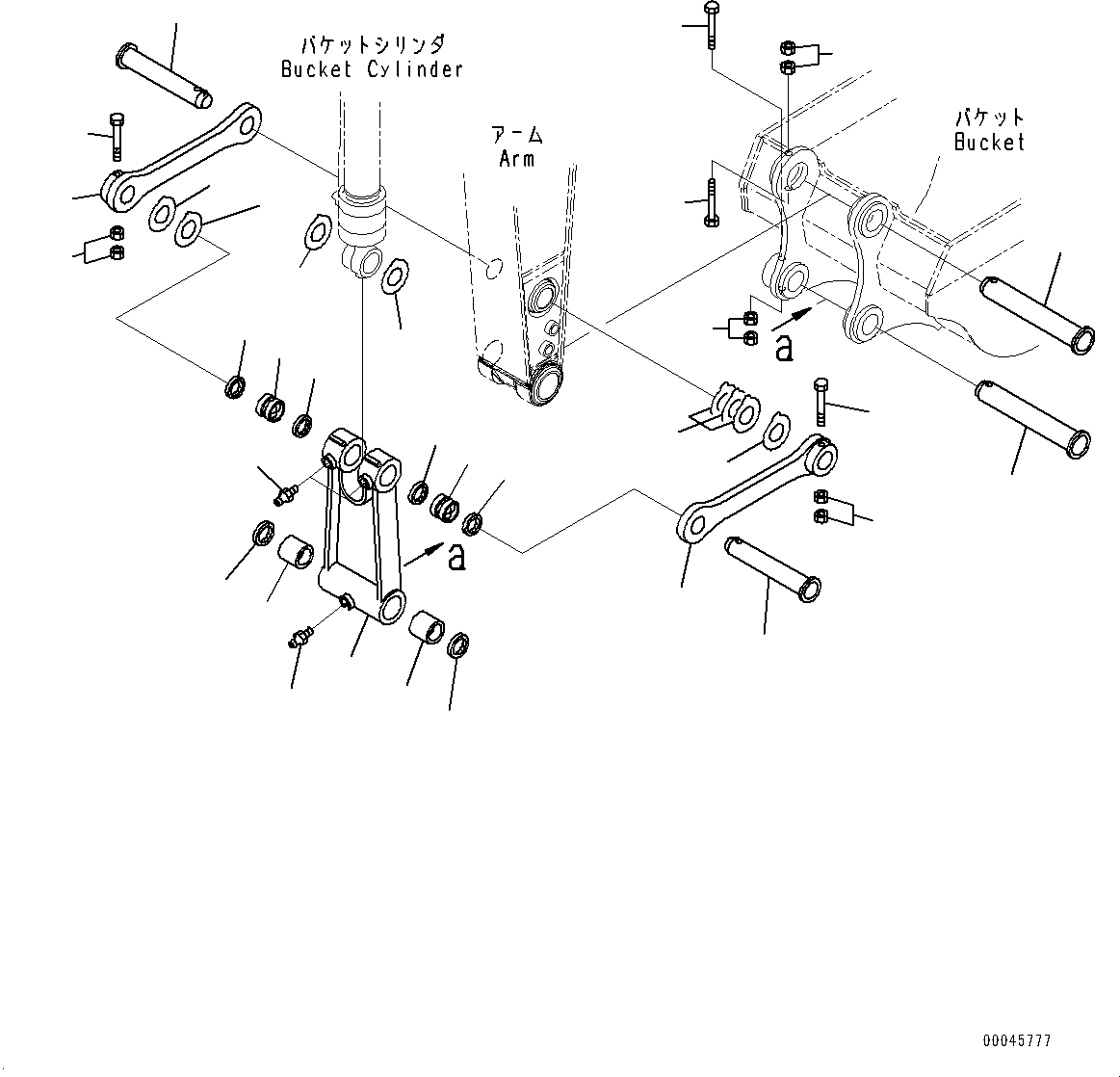 バケットシリンダ
Bucket Cylinder

アーム
Arm

バケット
Bucket

a

a

00045777