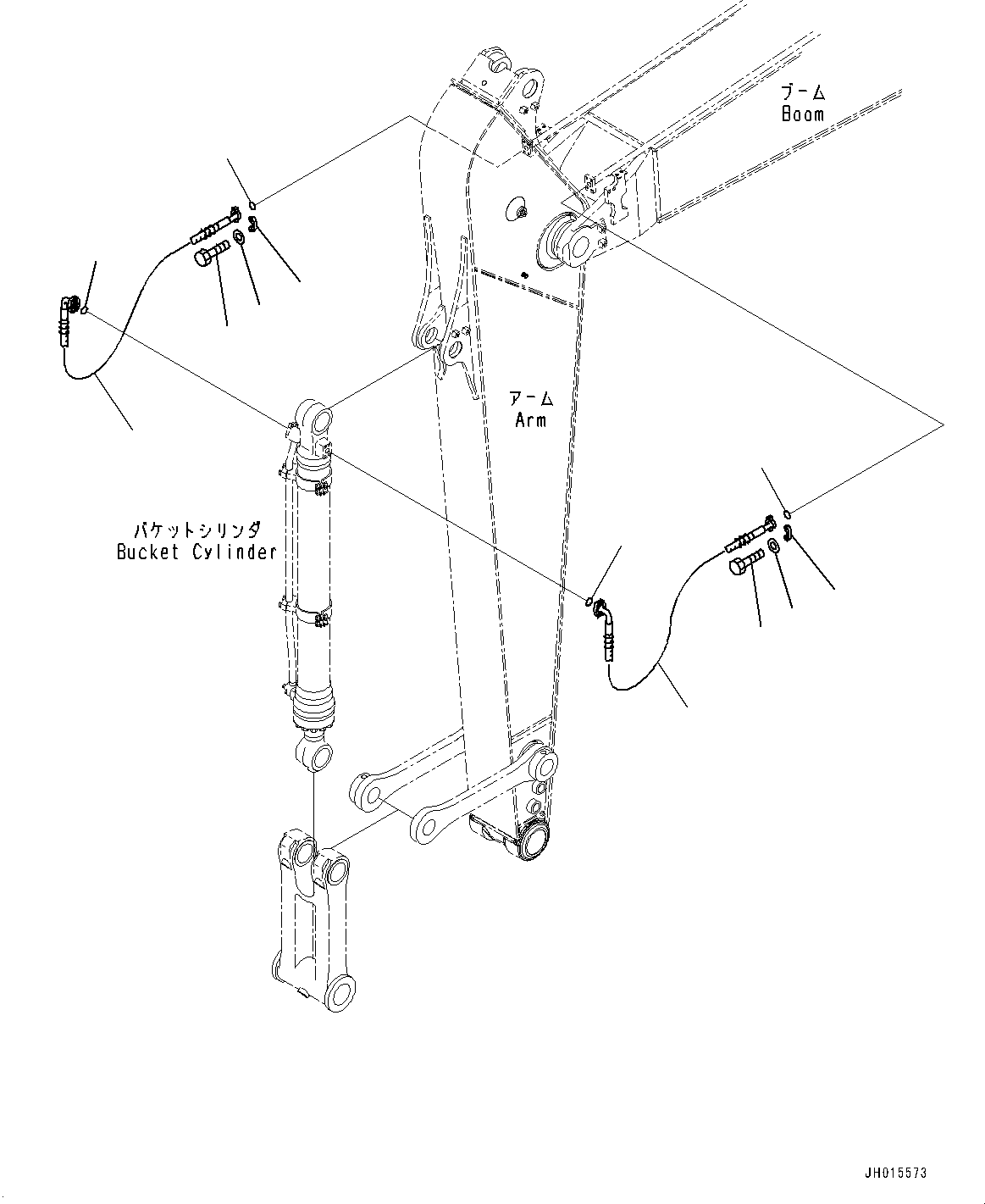 ブーム
Boom

アーム
Arm

バケットシリンダ
Bucket Cylinder

JH015573