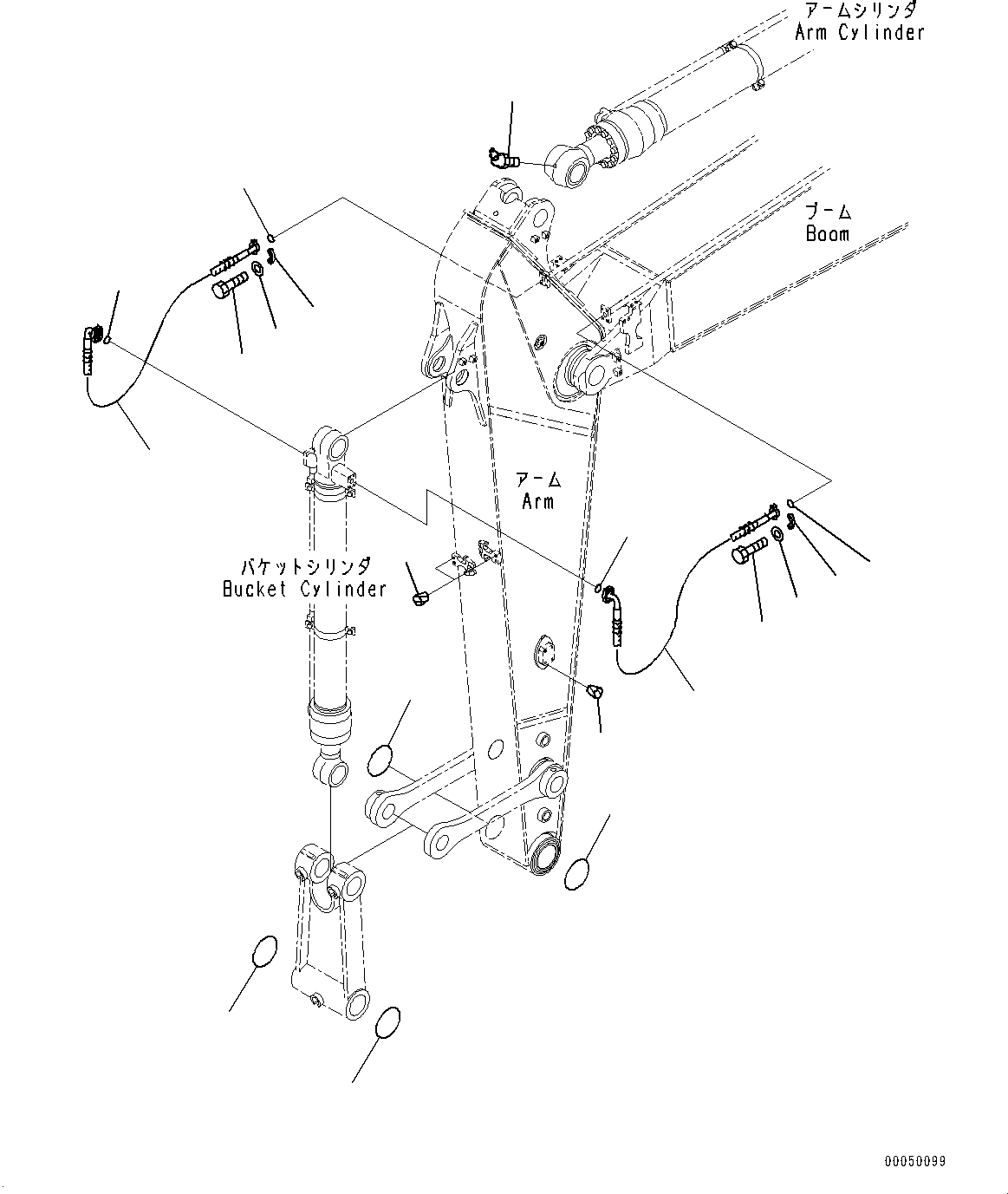 アームシリンダ
Arm Cylinder

ブーム
Boom

アーム
Arm

バケットシリンダ
Bucket Cylinder

00050099