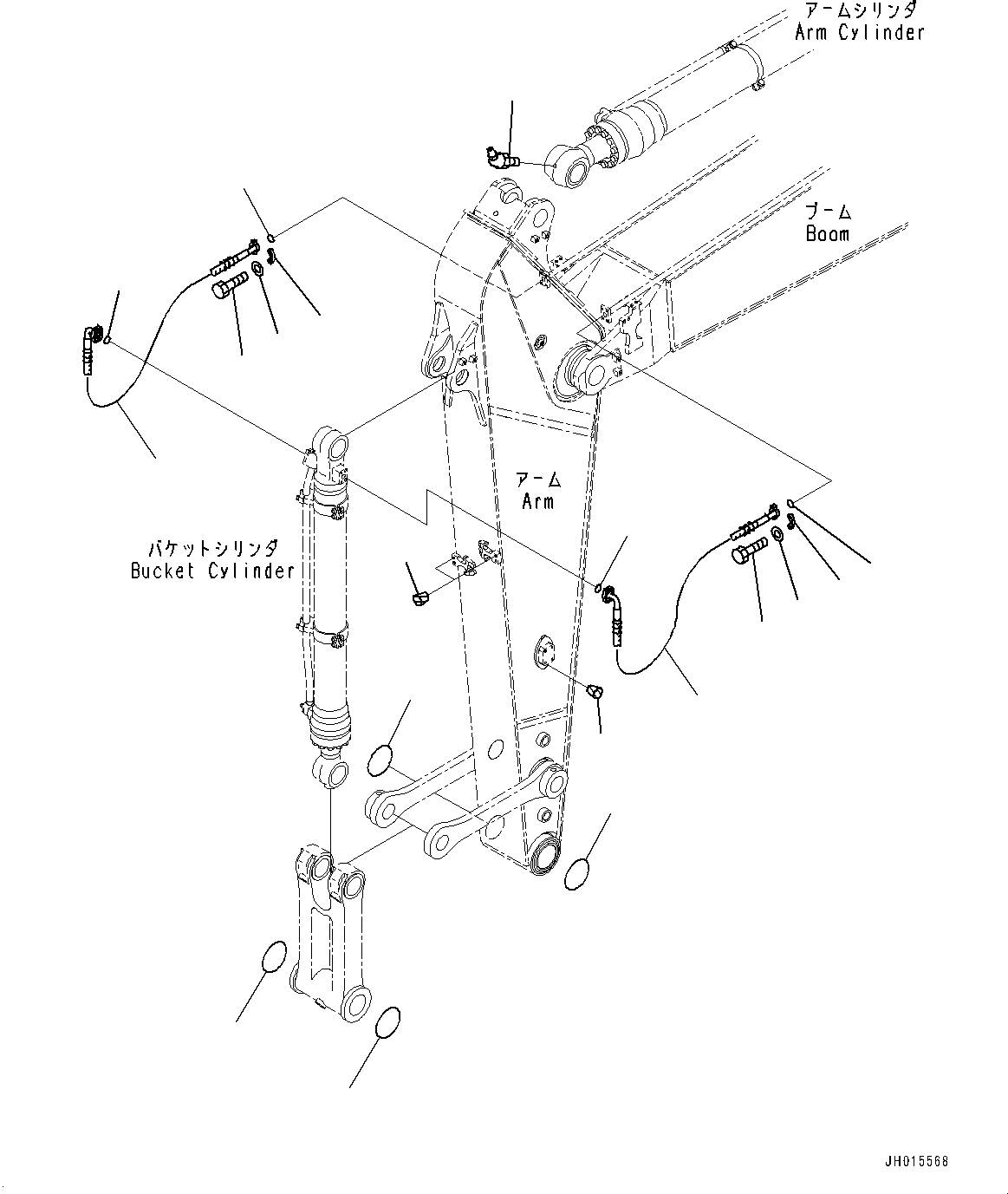 アームシリンダ
Arm Cylinder

ブーム
Boom

アーム
Arm

バケットシリンダ
Bucket Cylinder

JH015568