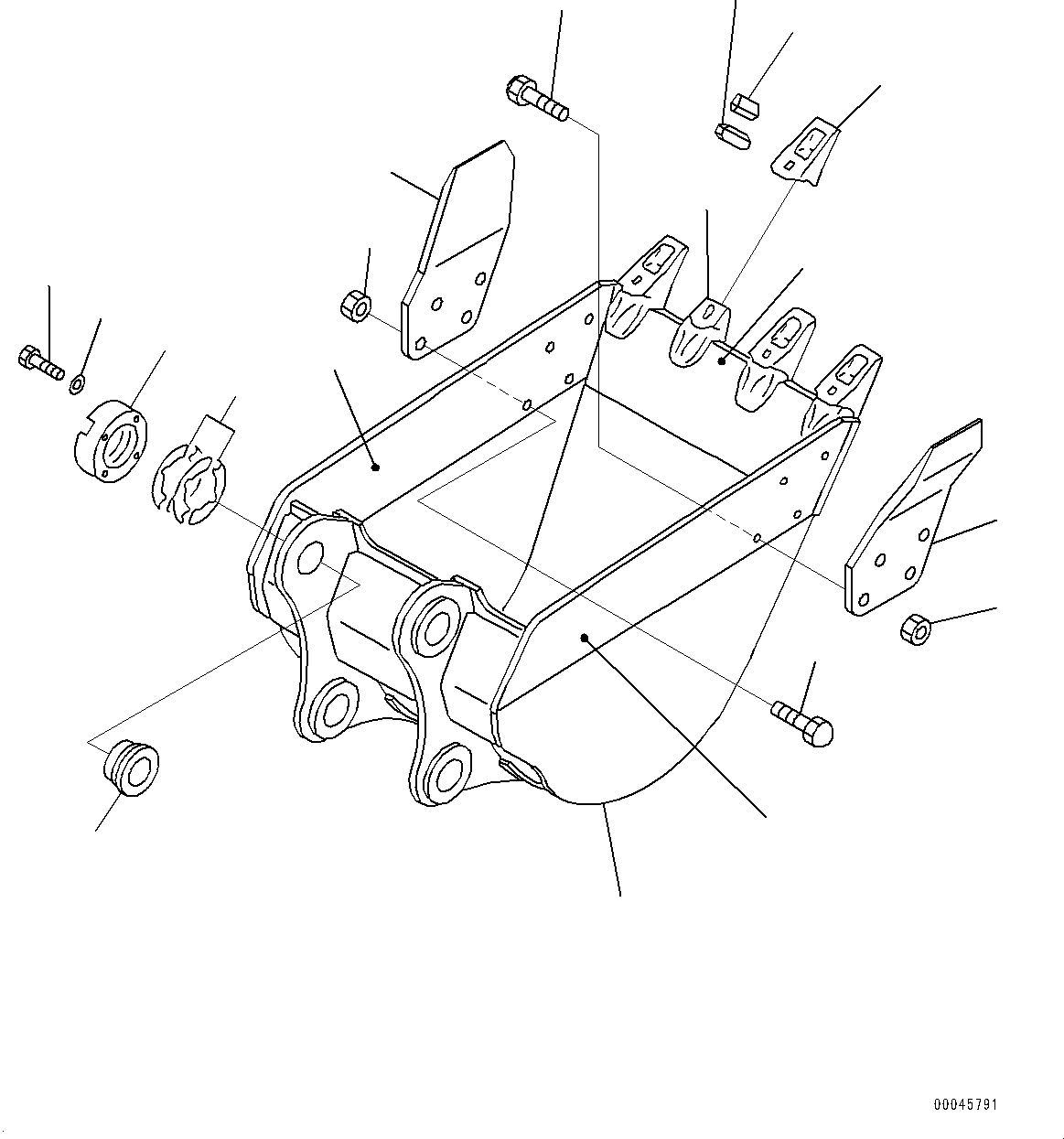 00045791