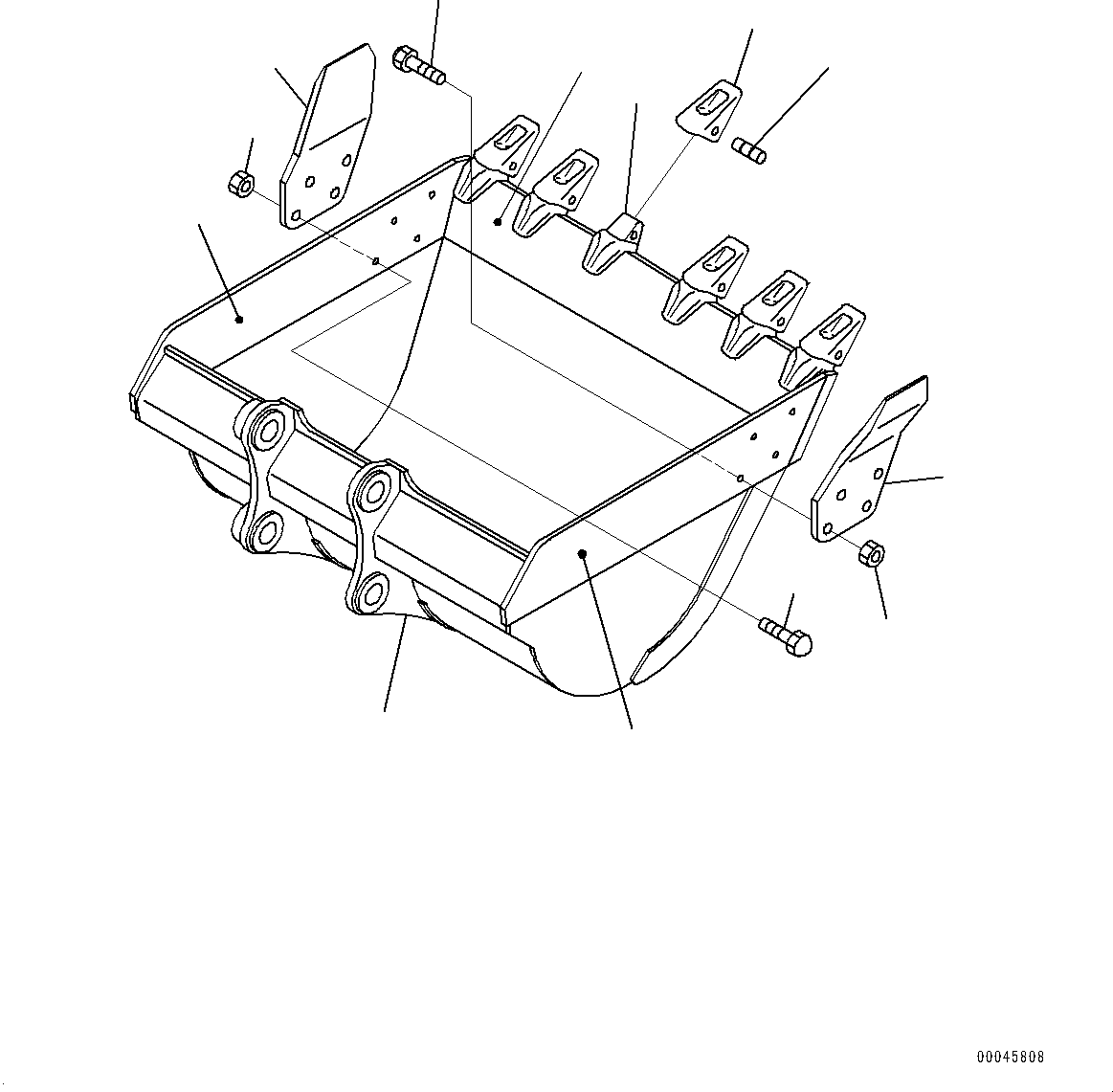 00045808