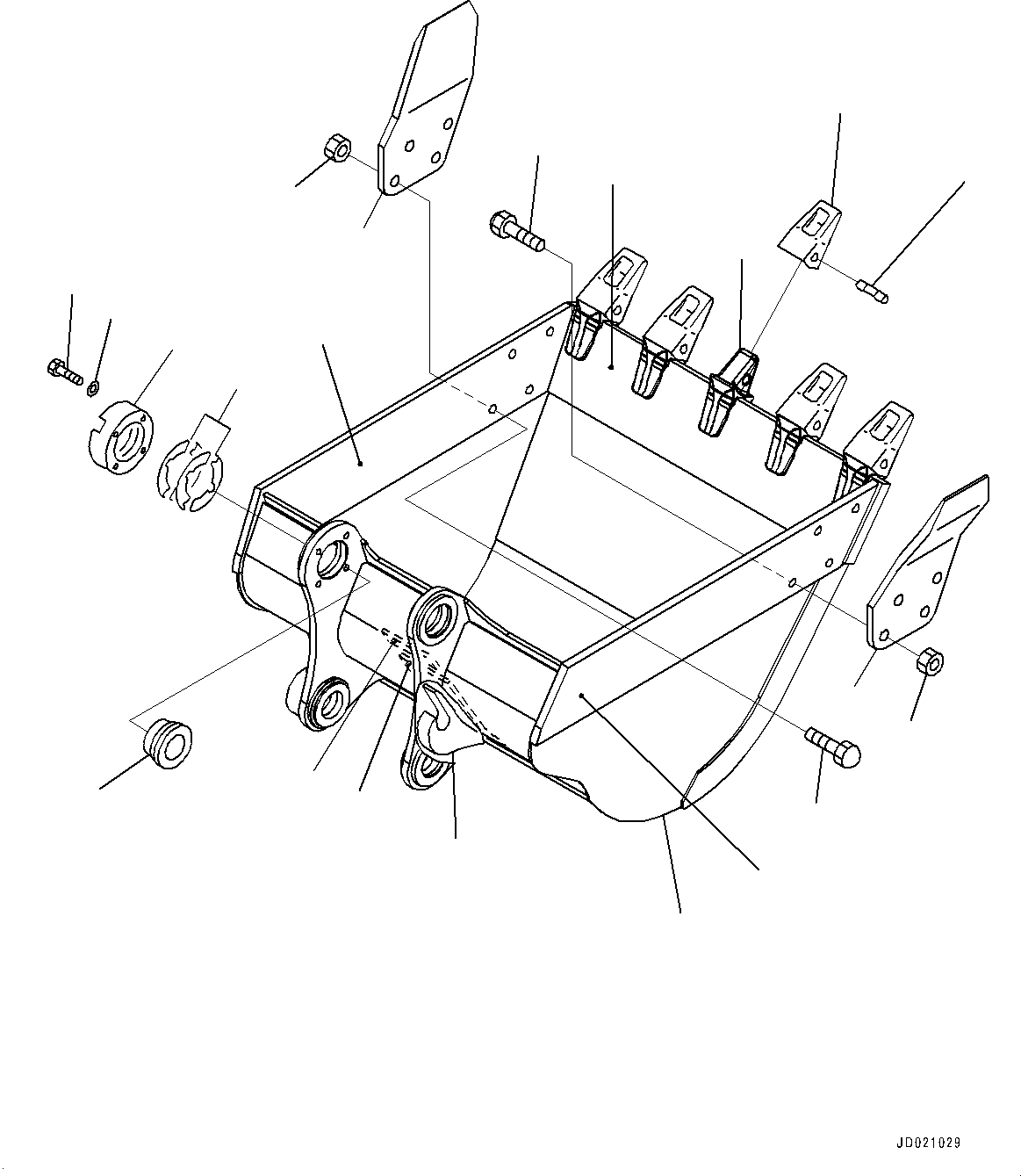 JD021029