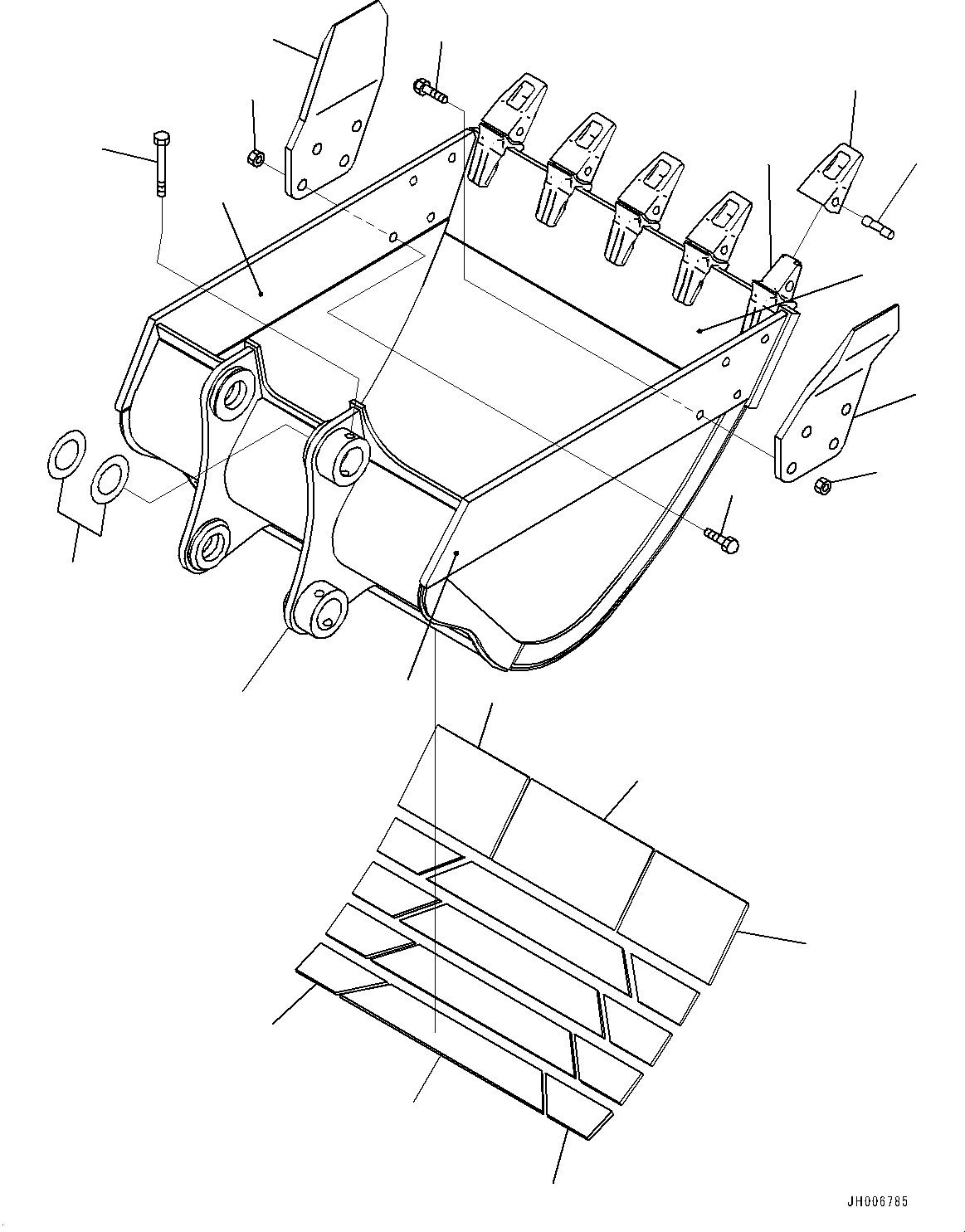 JH006785