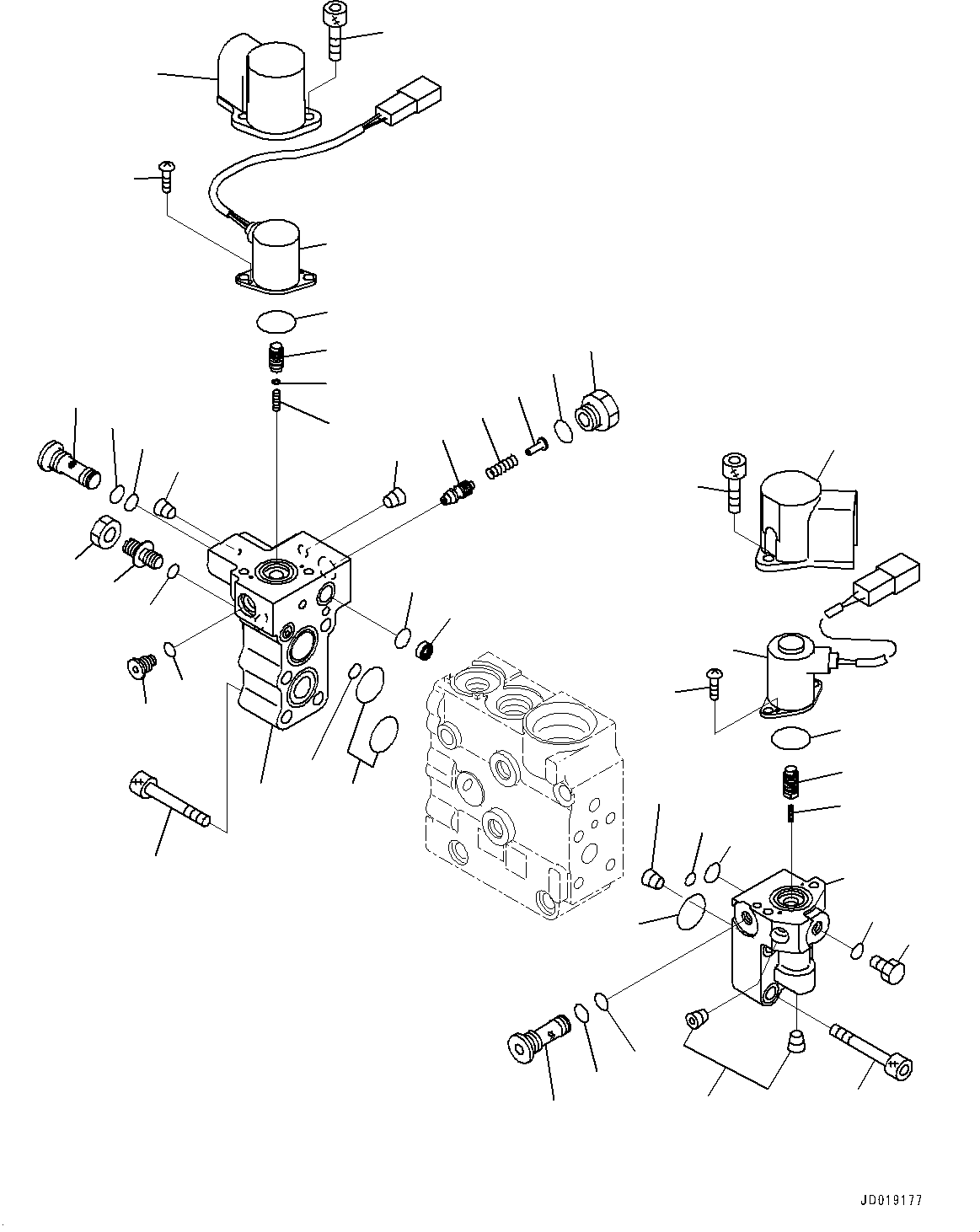 JD019177