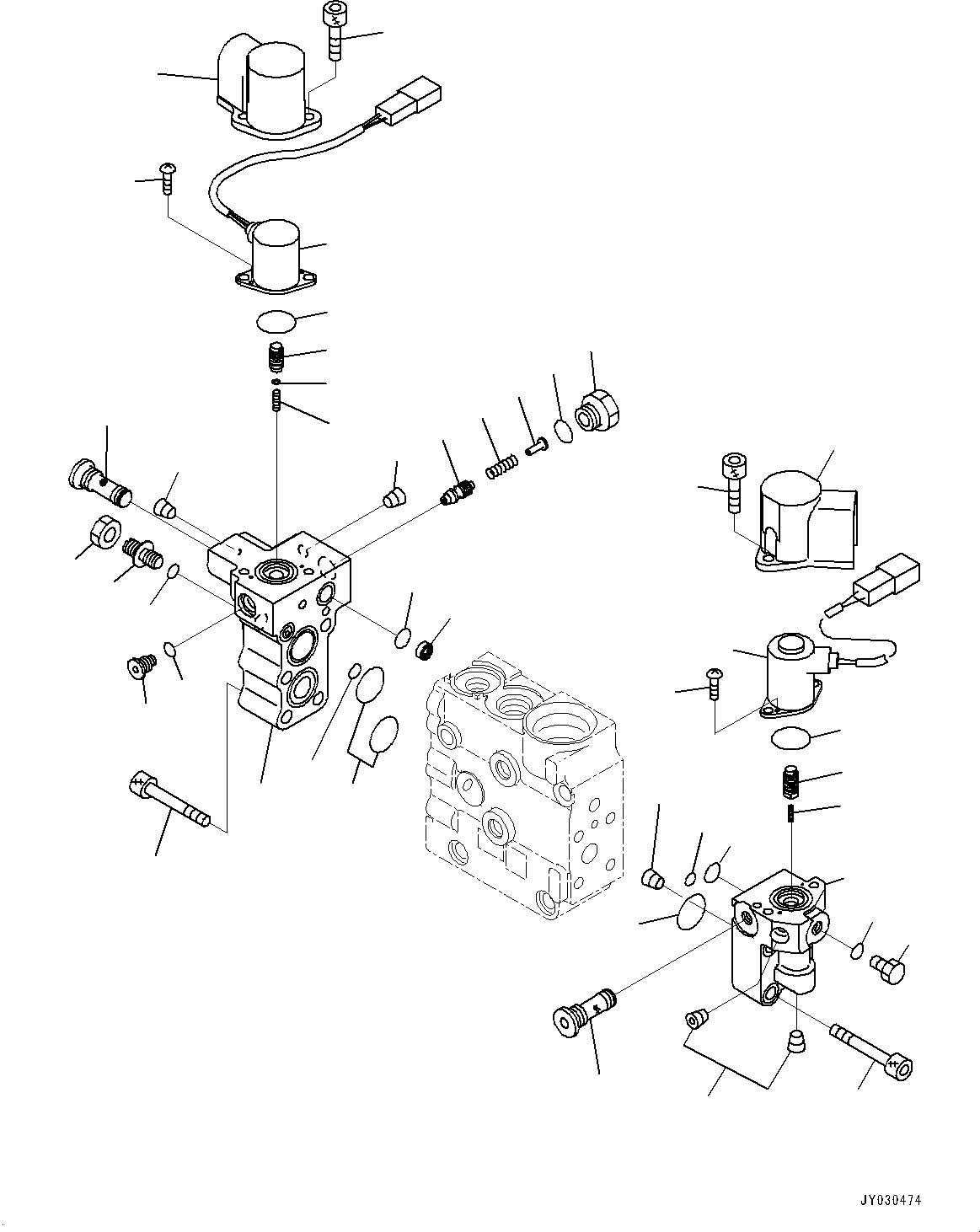 JY030474