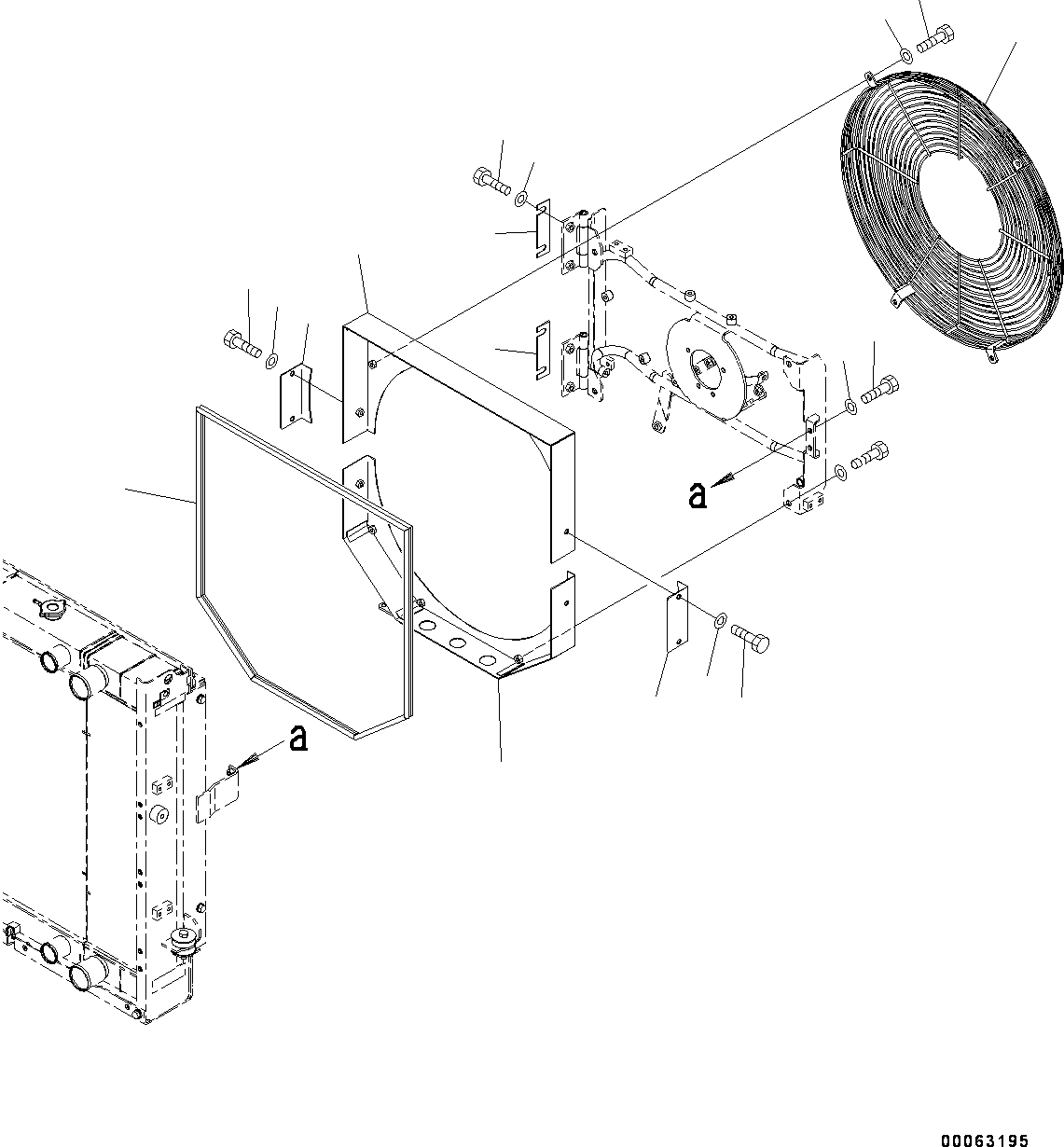 a

a

00063195