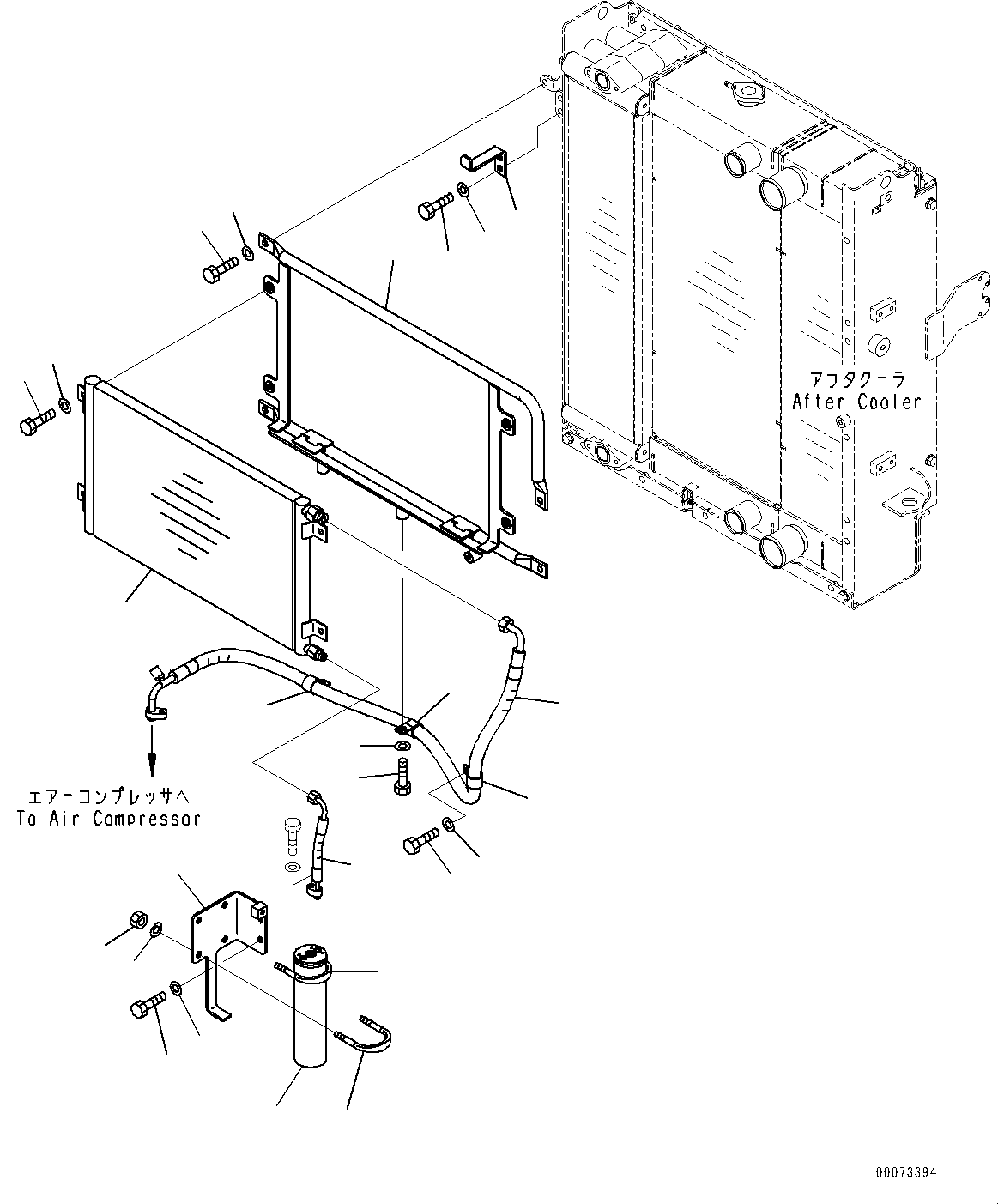 アフタクーラ
After Cooler

エアーコンプレッサへ
To Air Compressor

00073394