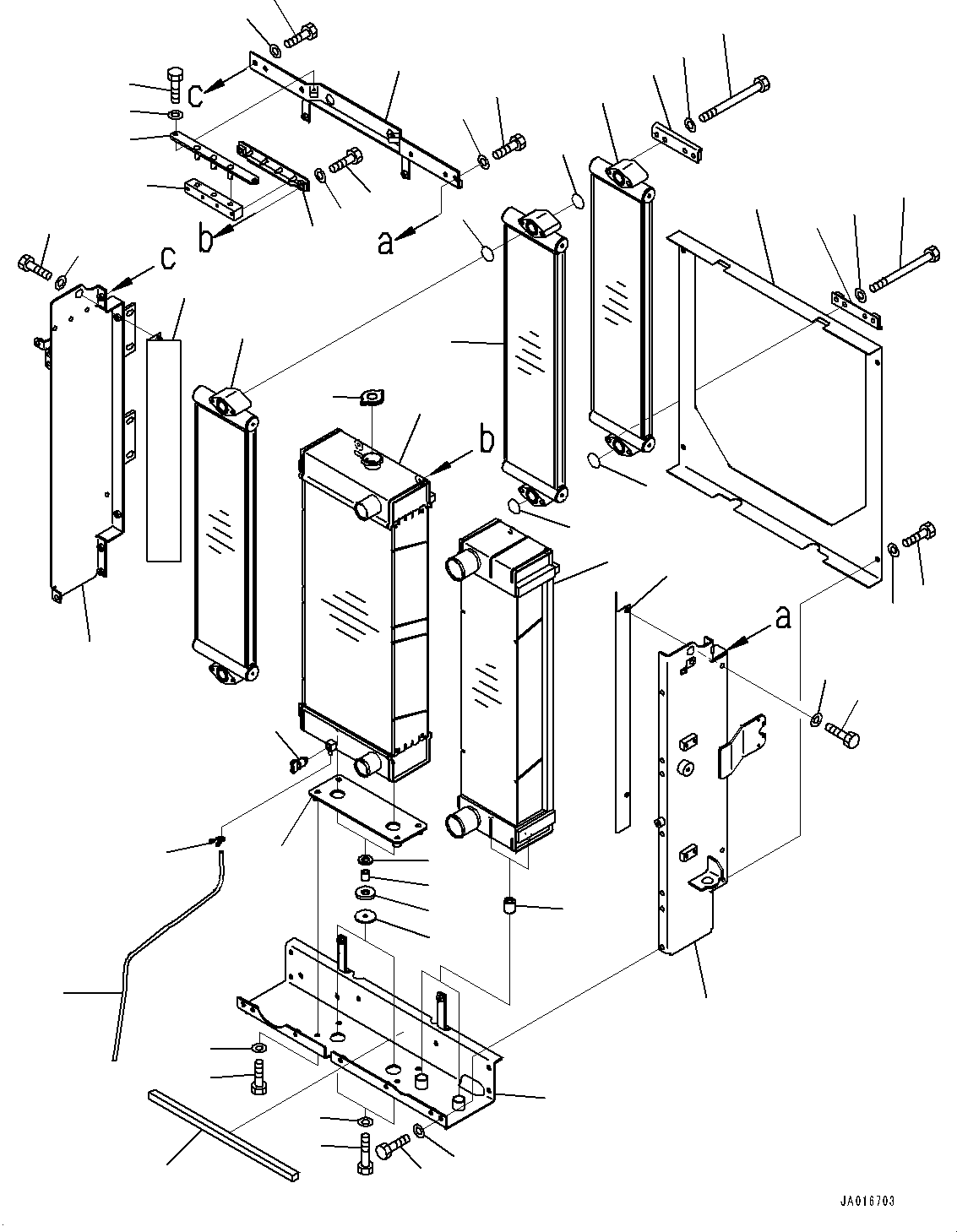 c
b
a
c
b
a
JA016703