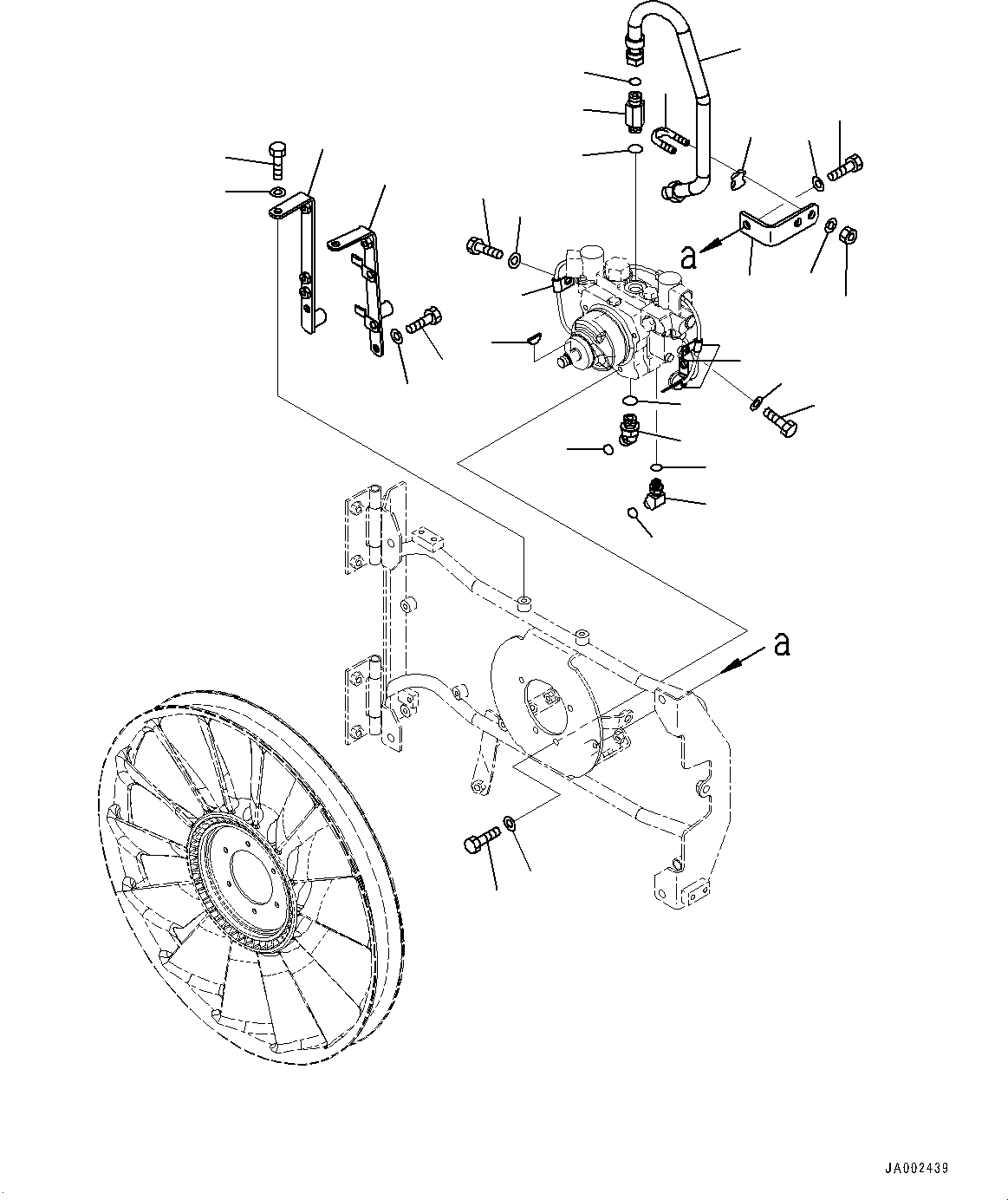 a

a

JA002439