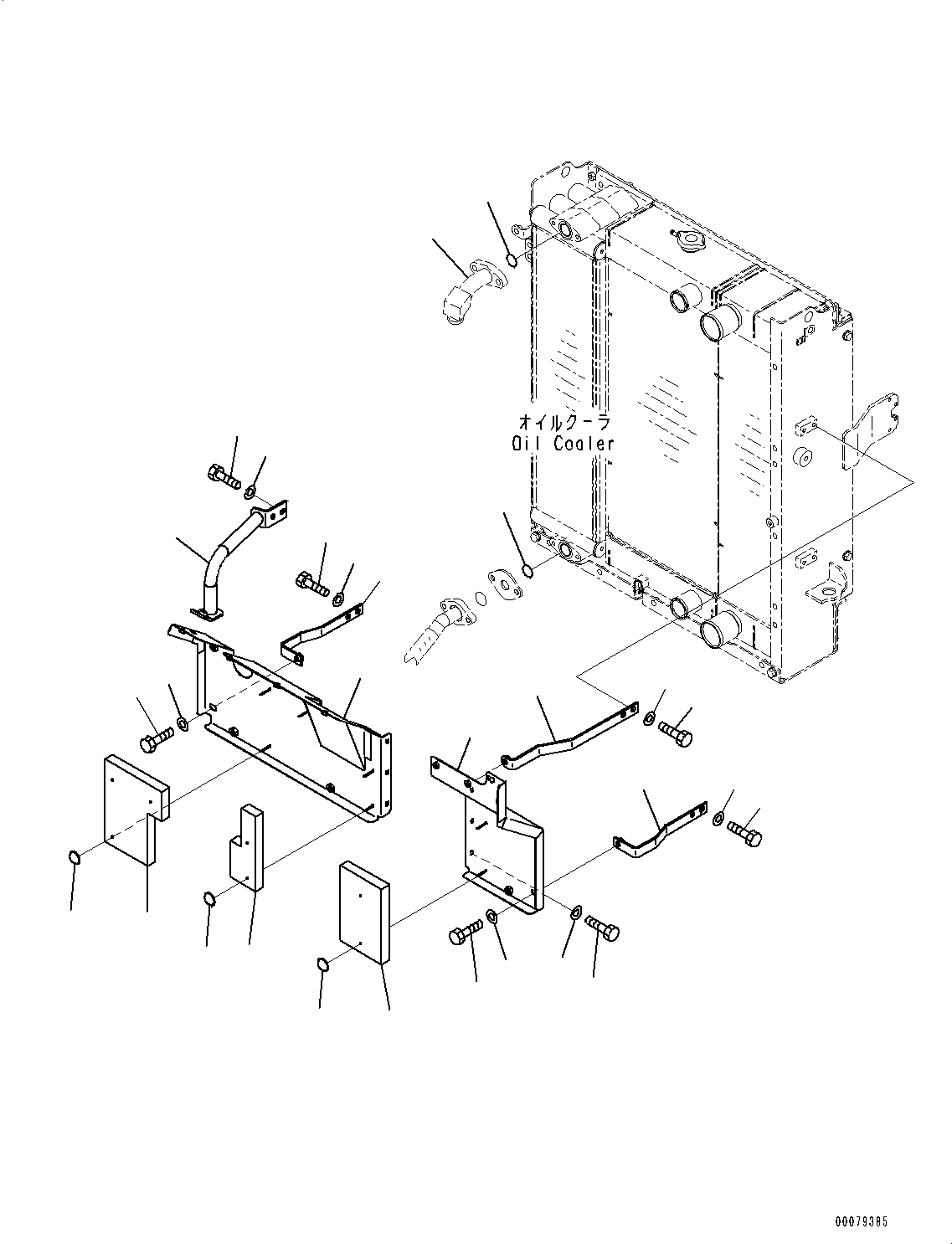 オイルクーラ
Oil Cooler

00079385