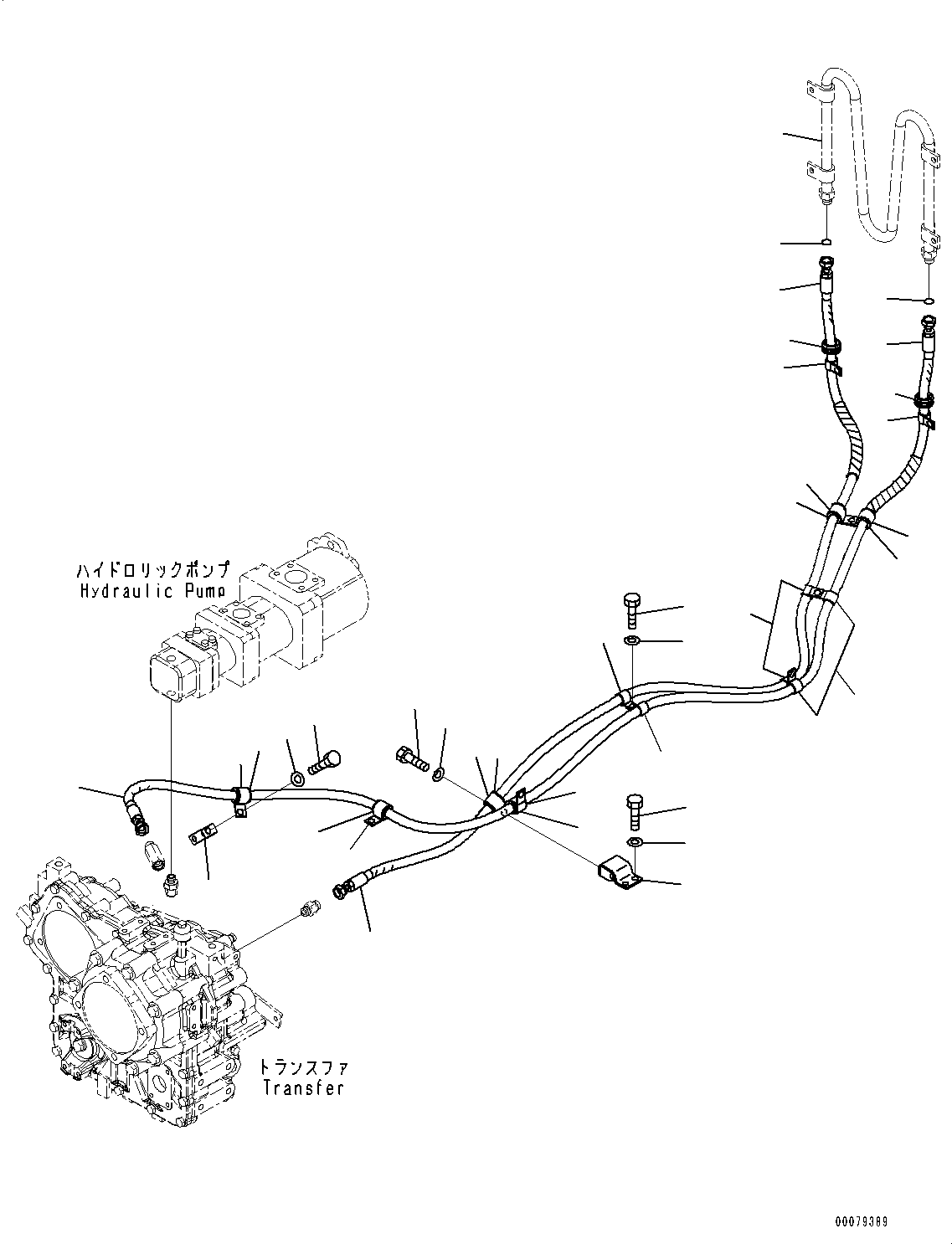 ハイドロリックポンプ
Hydraulic Pump

トランスファ
Transfer

00079389