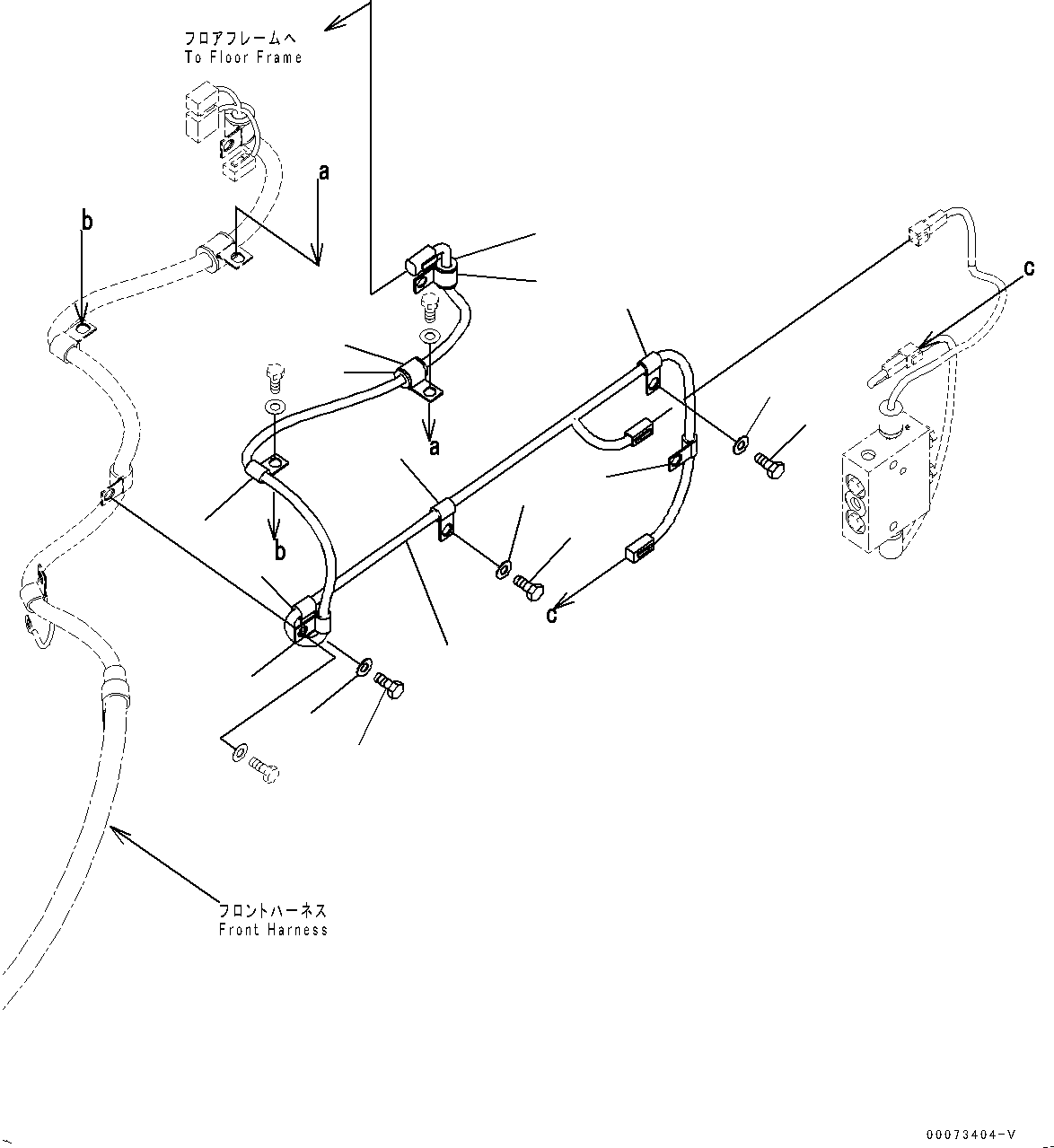 フロアフレームへ
To Floor Frame

a

b

c

a

b

c

フロントハーネス
Front Harness

00073404-V