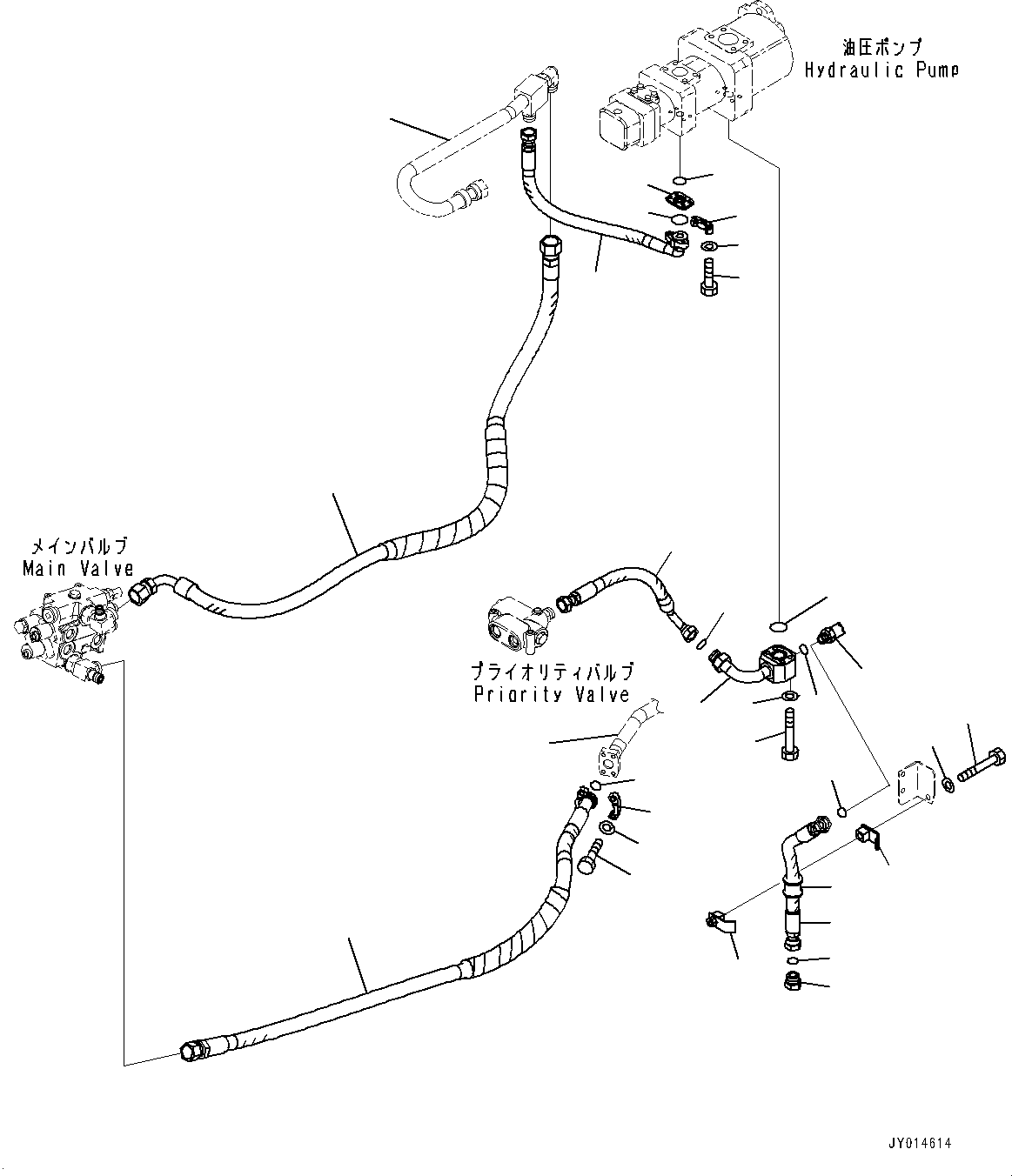 油圧ポンプ
Hydraulic Pump

メインバルブ
Main Valve

プライオリティバルブ
Priority Valve

JY014614