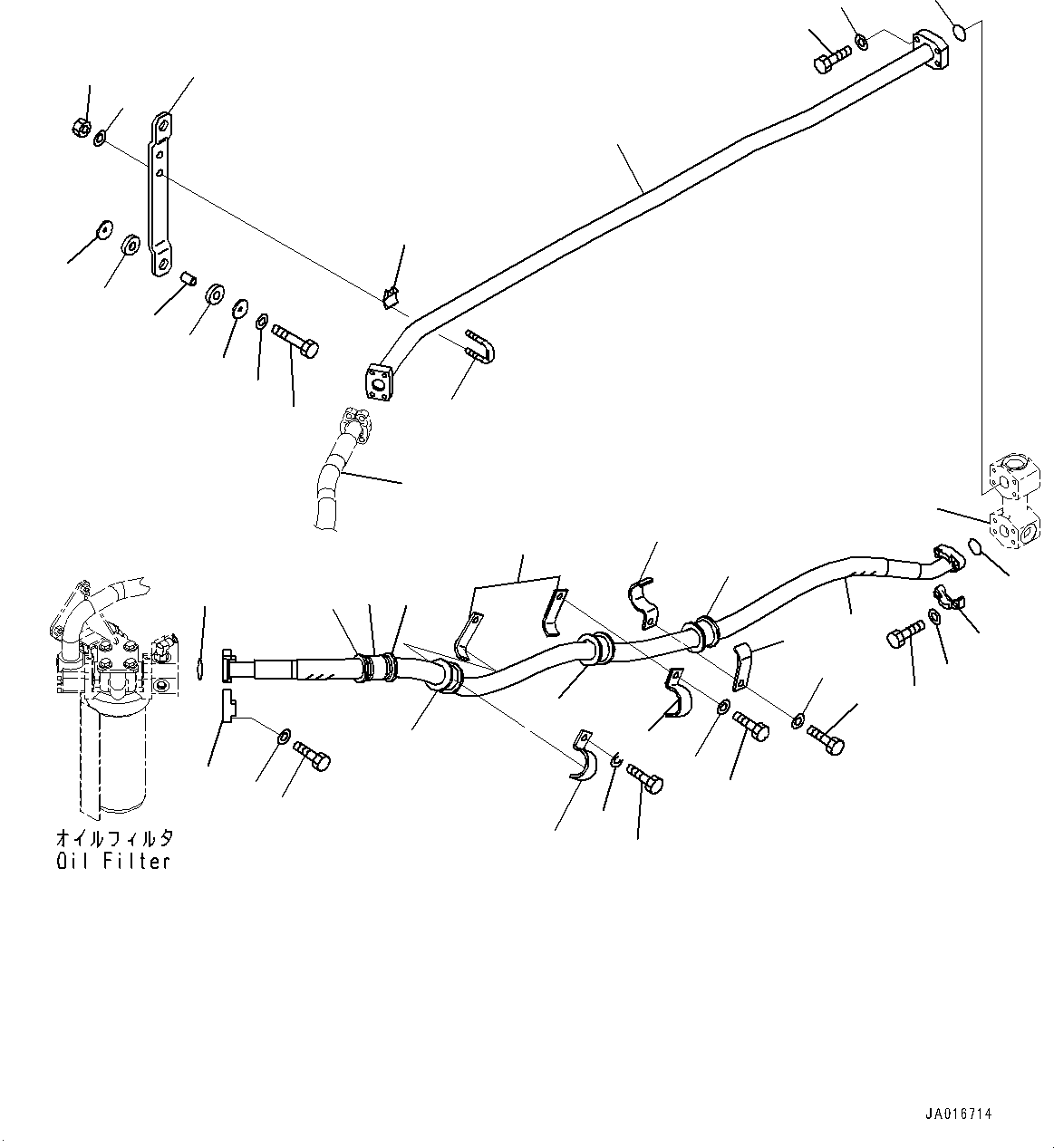 オイルフィルタ
Oil Filter

JA016714