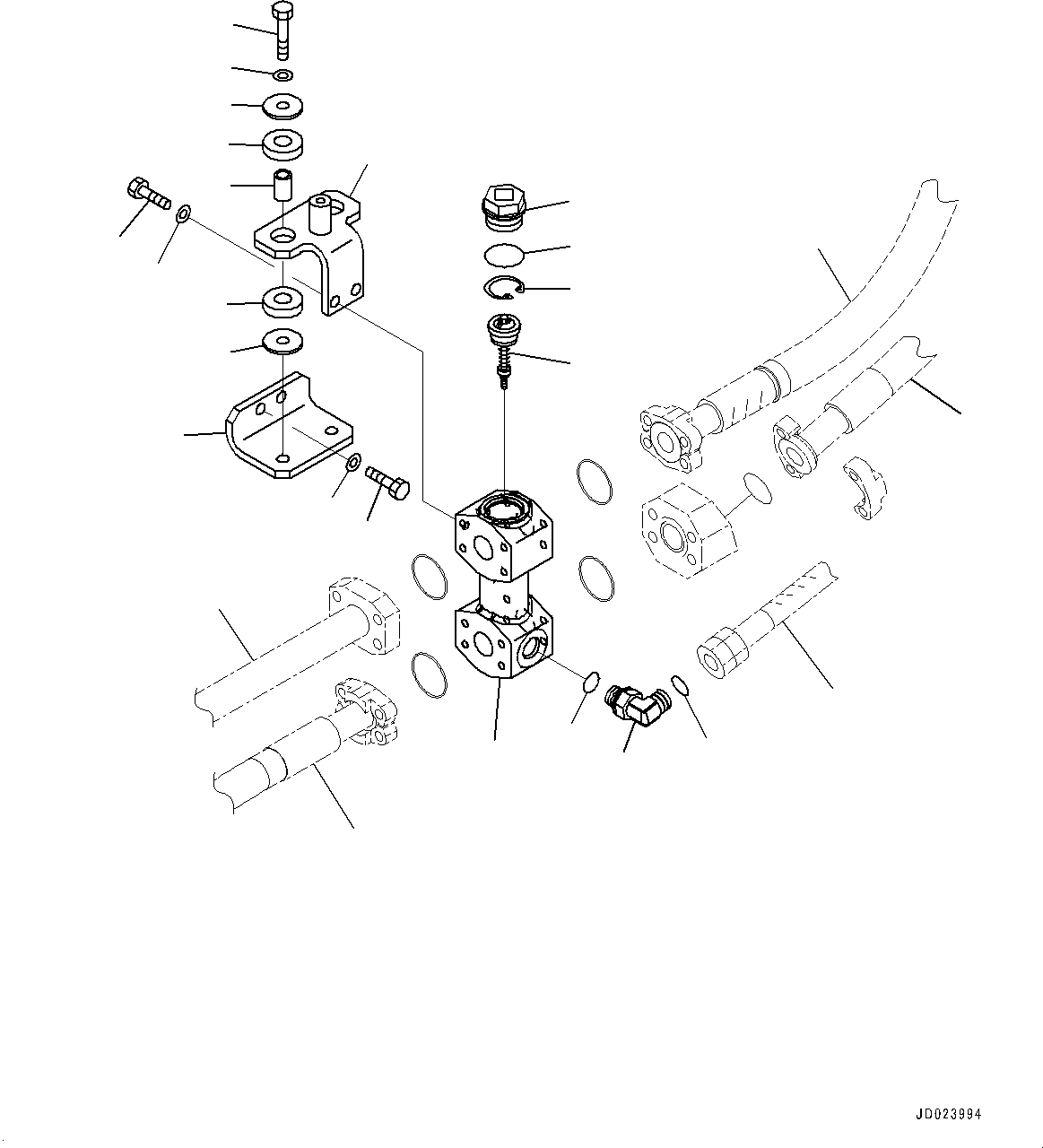 JD023994