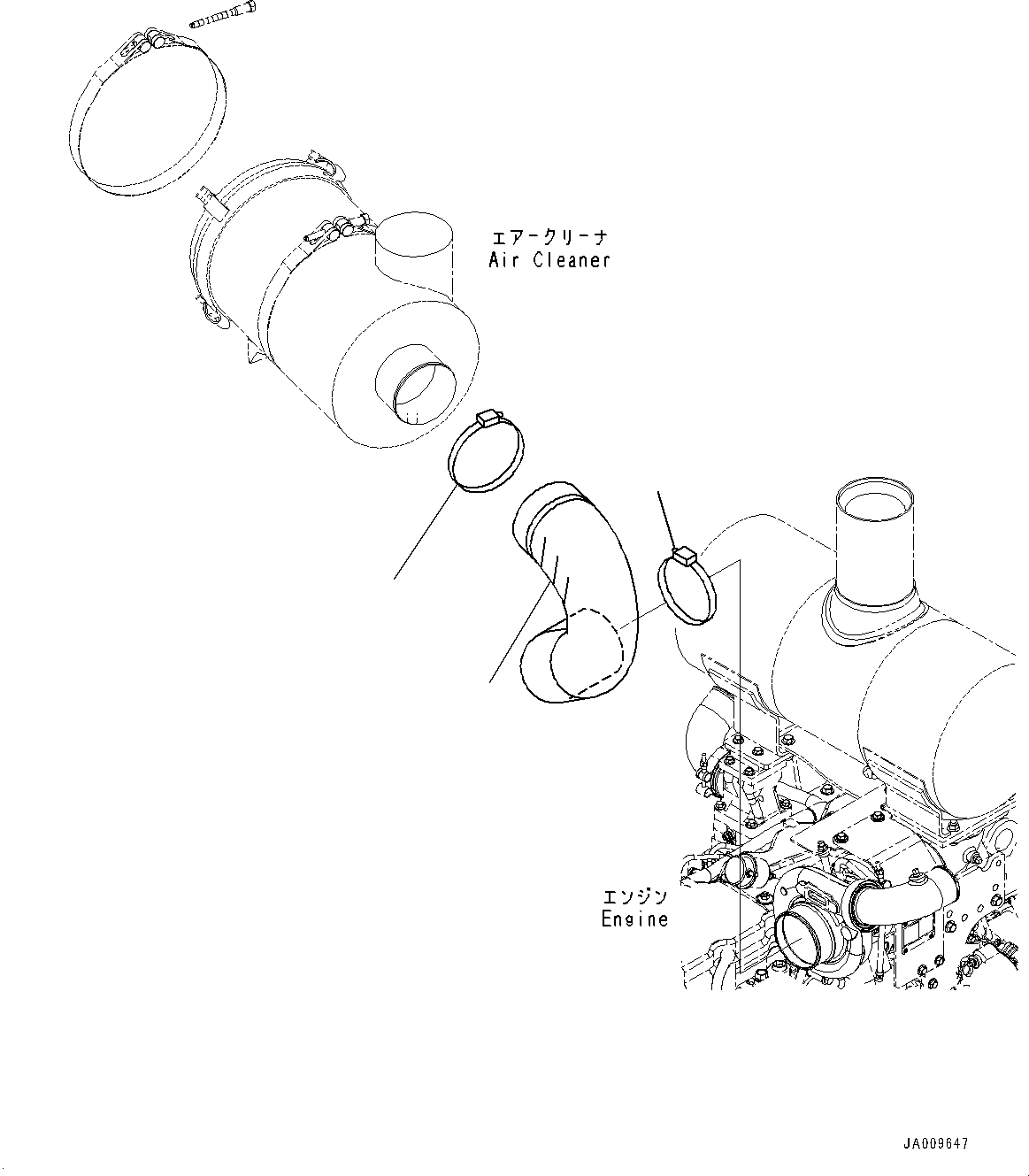 エアークリーナ
Air Cleaner

エンジン
Engine

JA009647