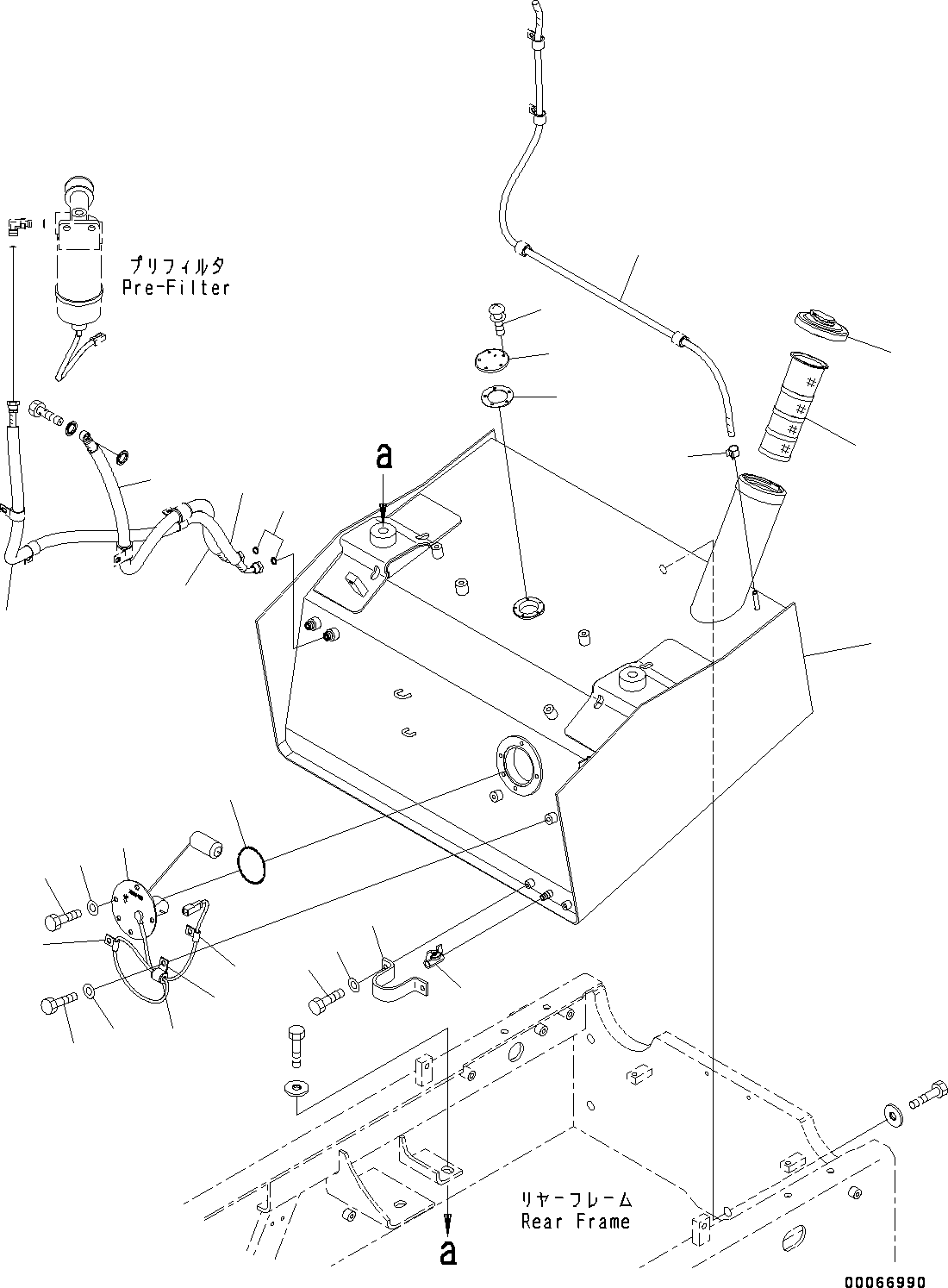 プリフィルタ
Pre-Filter

a

リヤーフレーム
Rear Frame

a

00066990