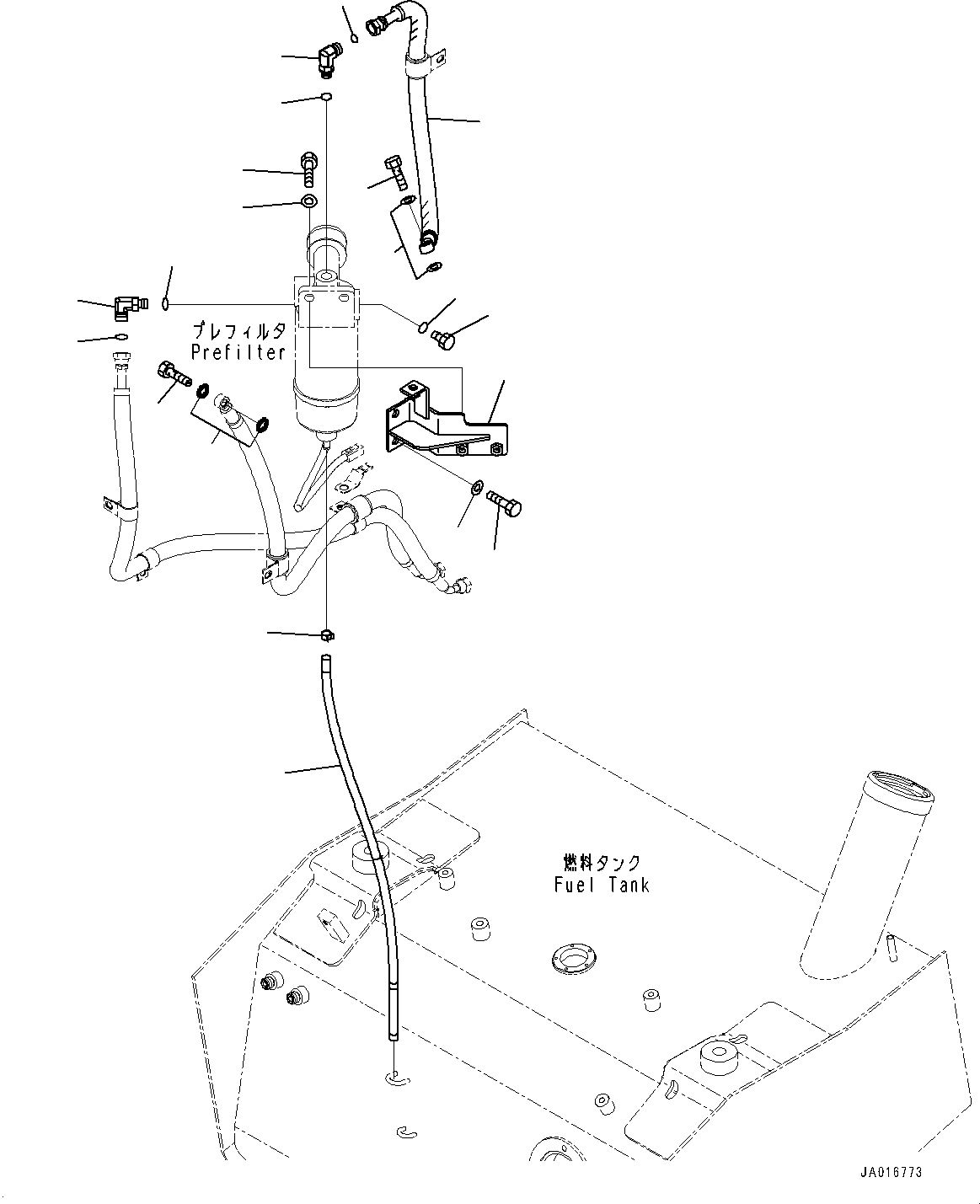 プレフィルタ
Prefilter

燃料タンク
Fuel Tank

JA016773