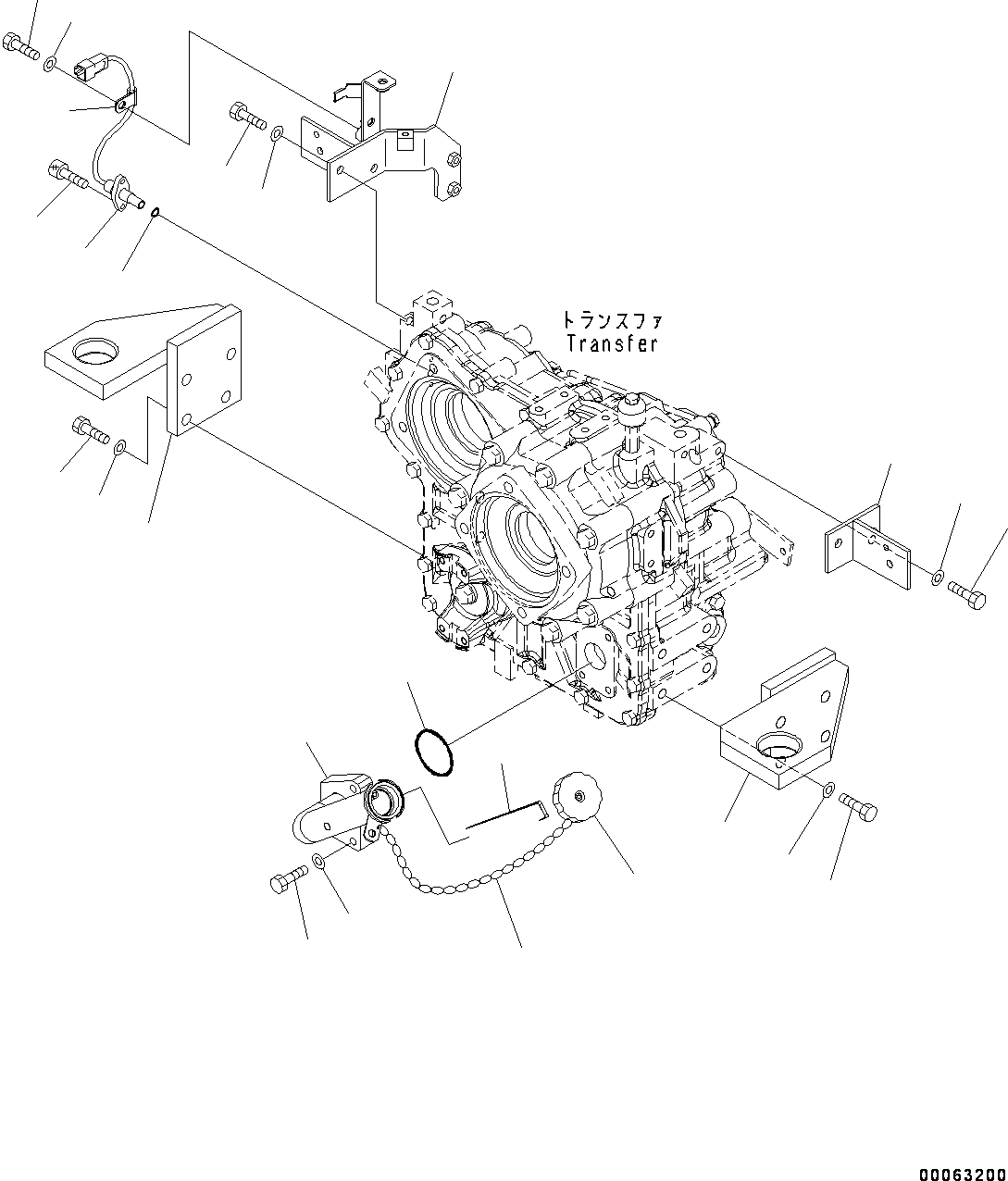 トランスファ
Transfer

00063200